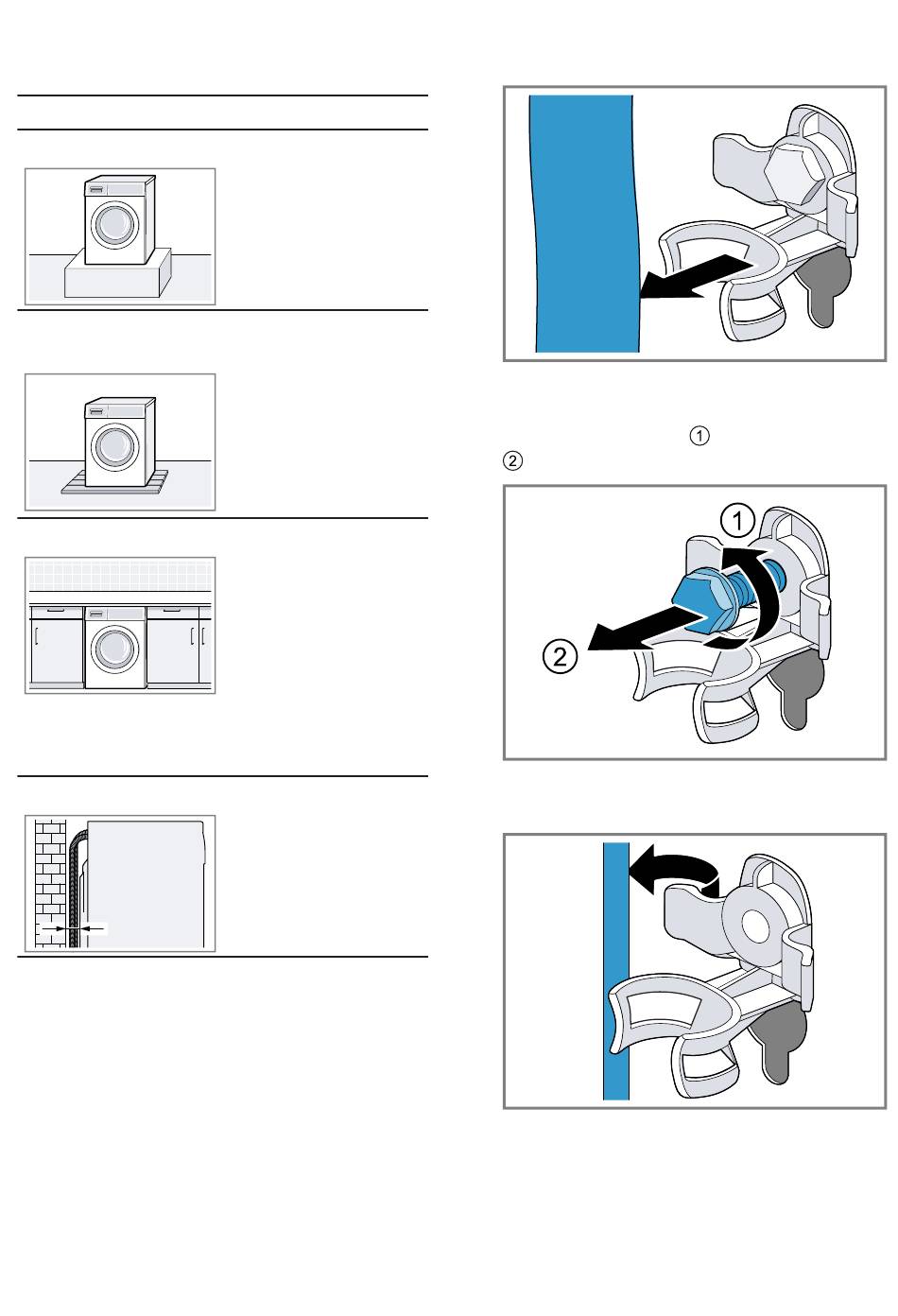 1

2

1

2