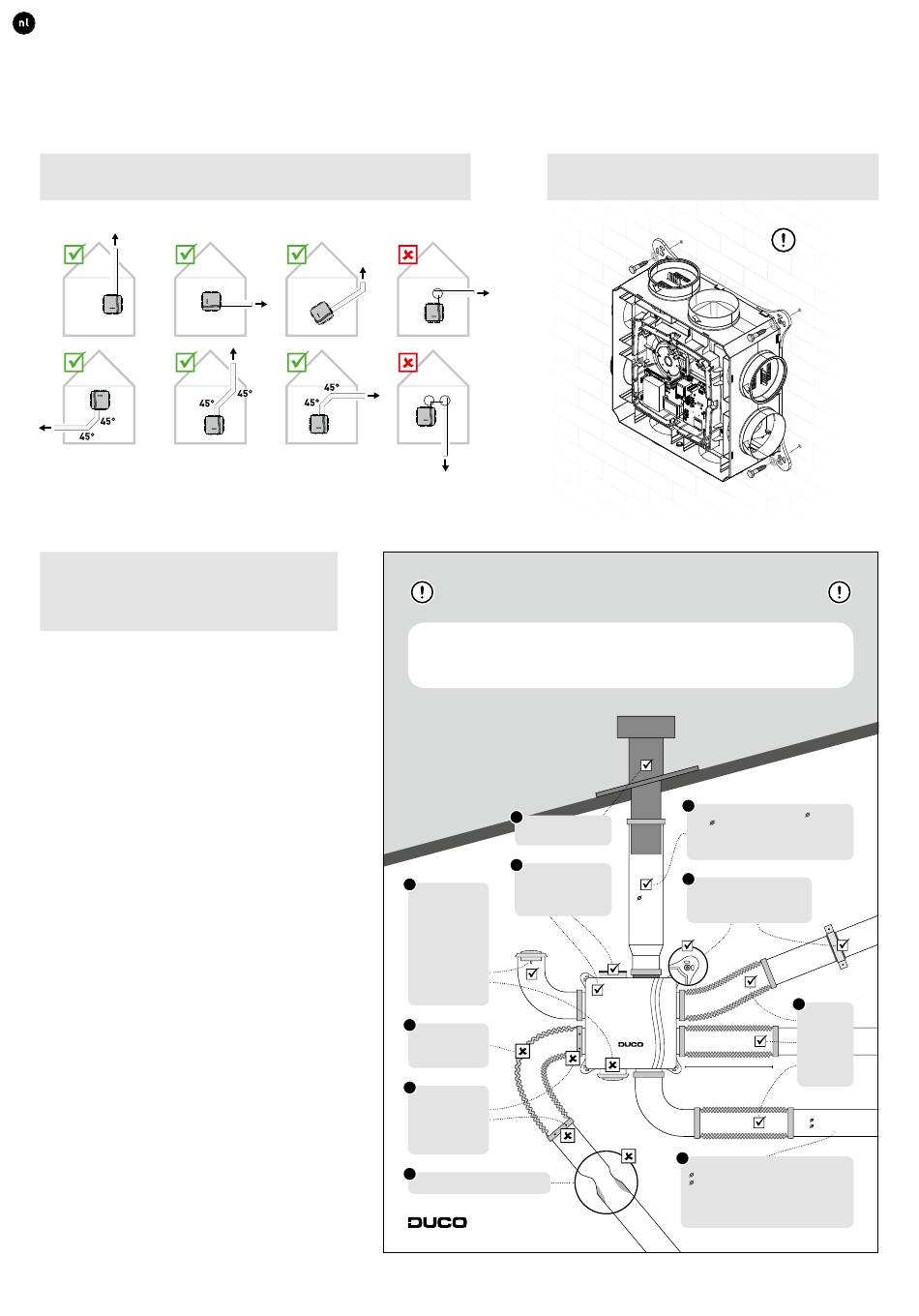 nl

45°
45°
45°
45°
45°
45°

DUCO

DUCO