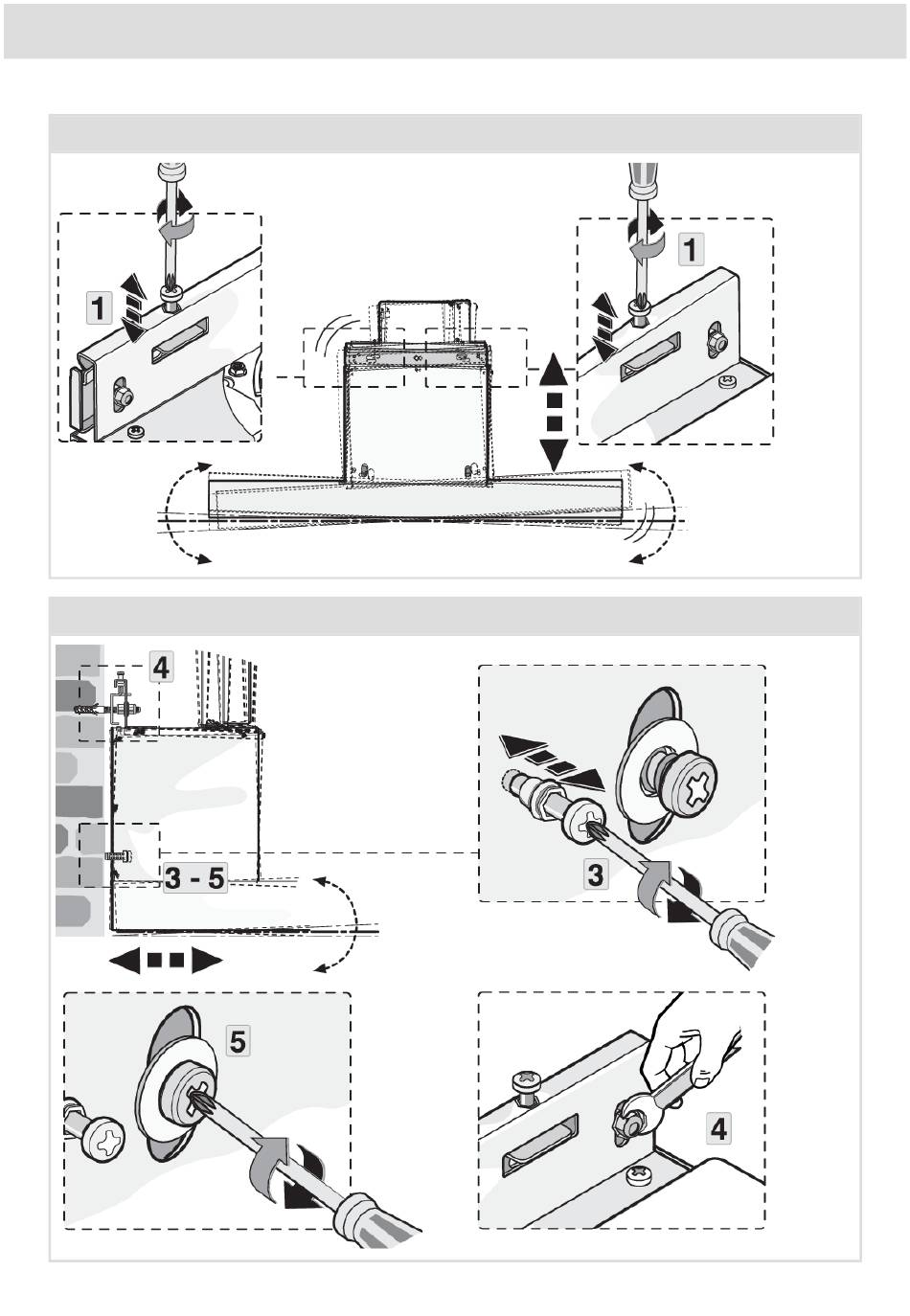 1

1

4

3 - 5

3

5

4