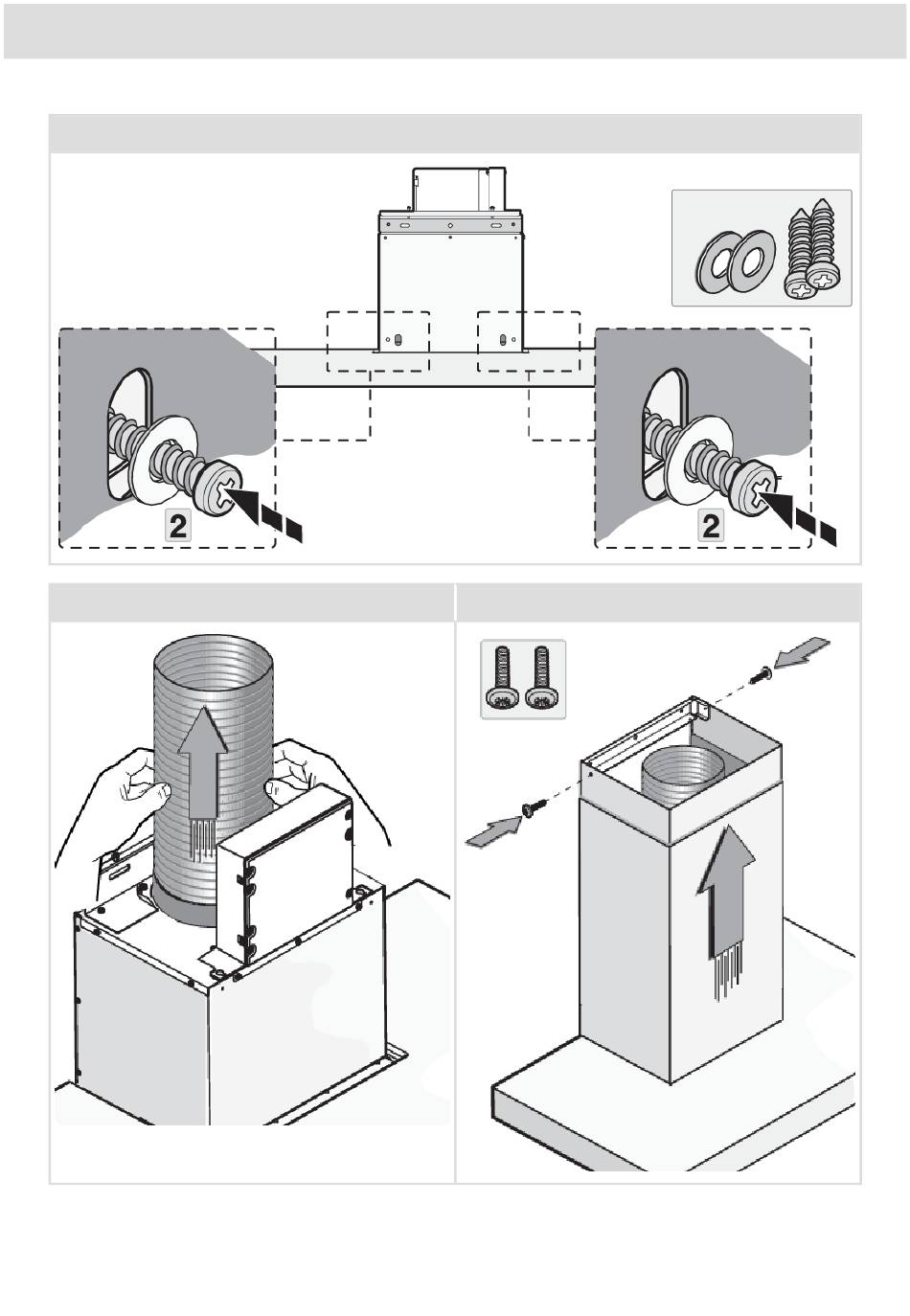 2

2