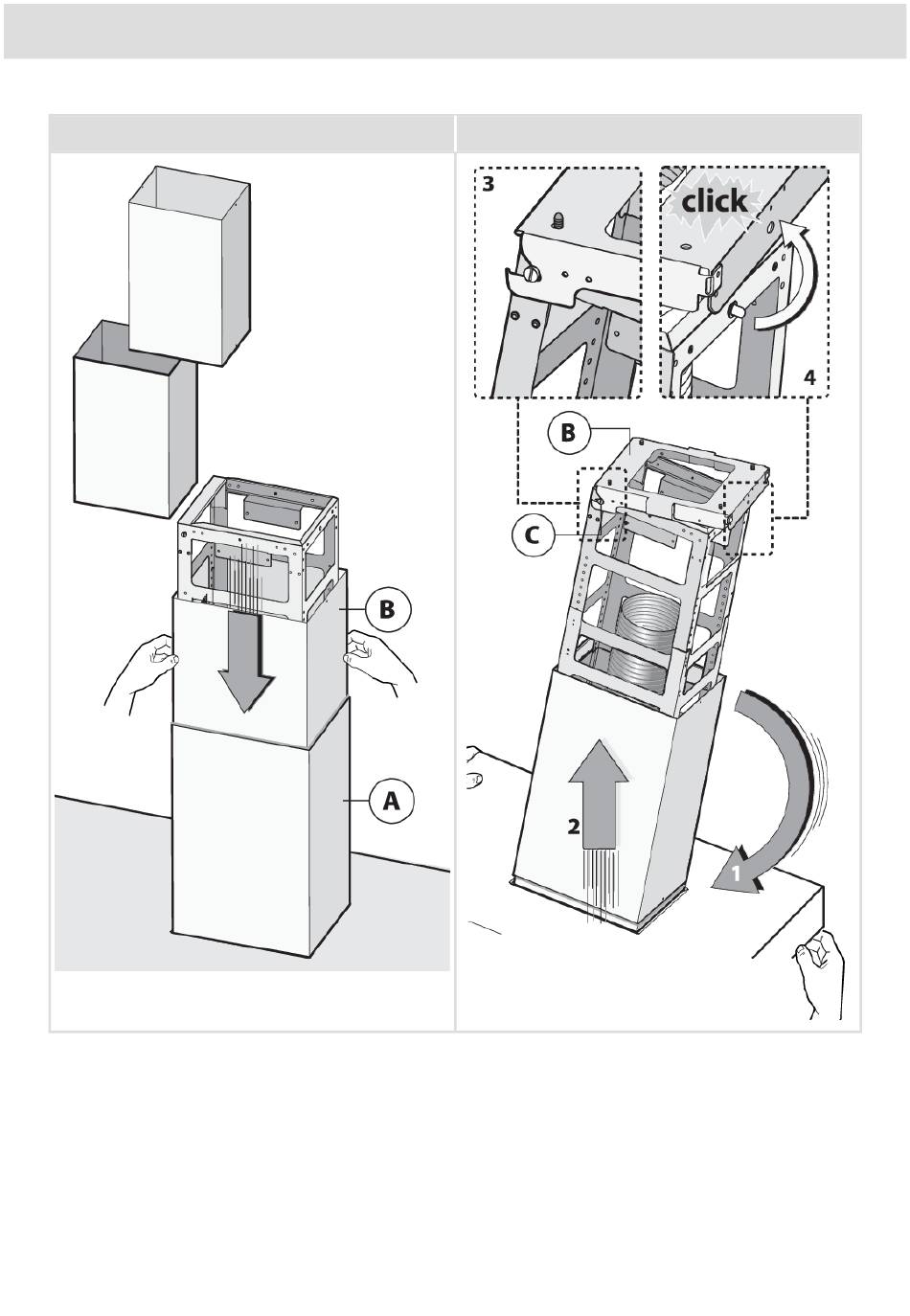 B

A

3

click

4

B

C

2

1