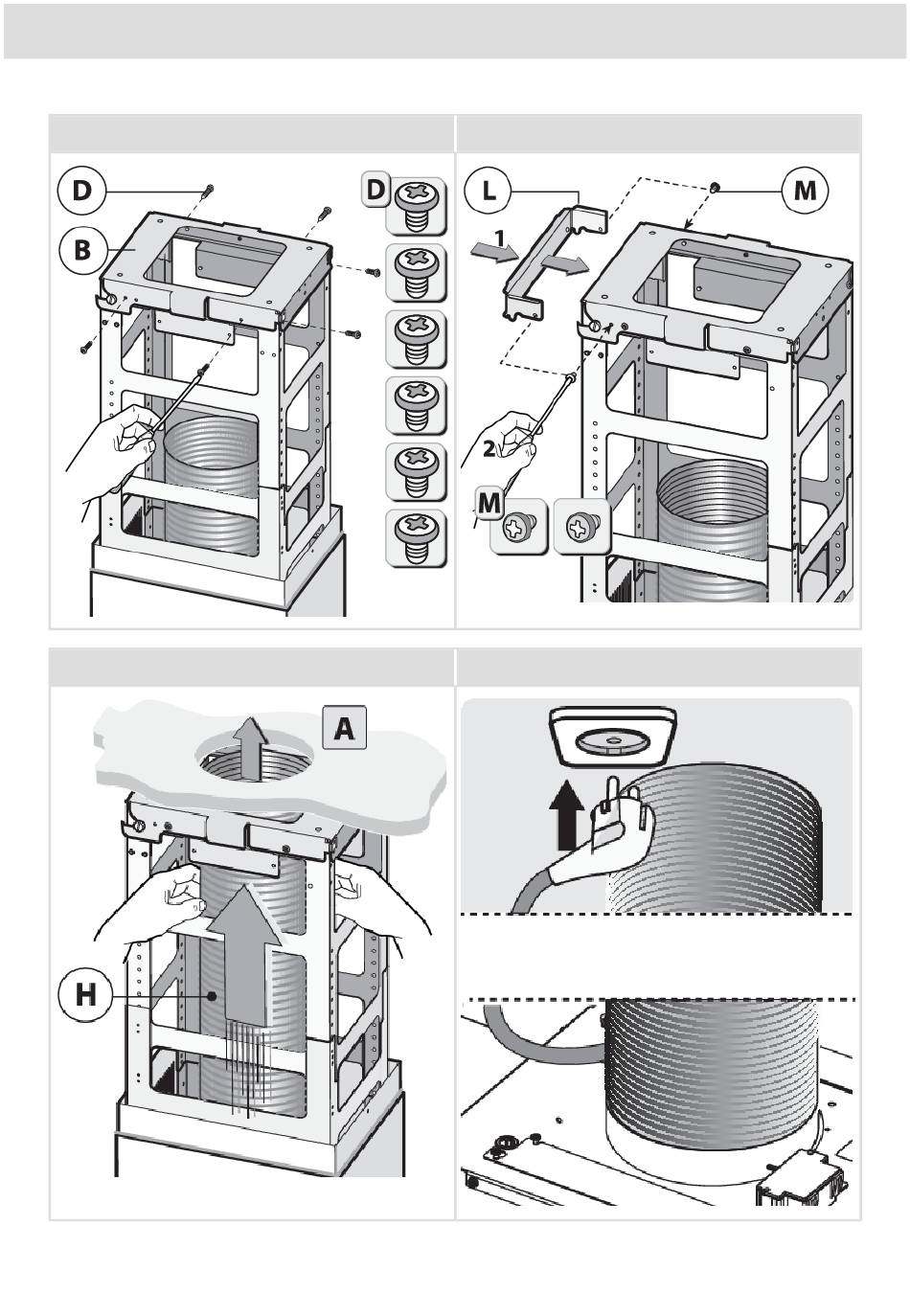 D
B
D
L
M
1
2
M
A
H