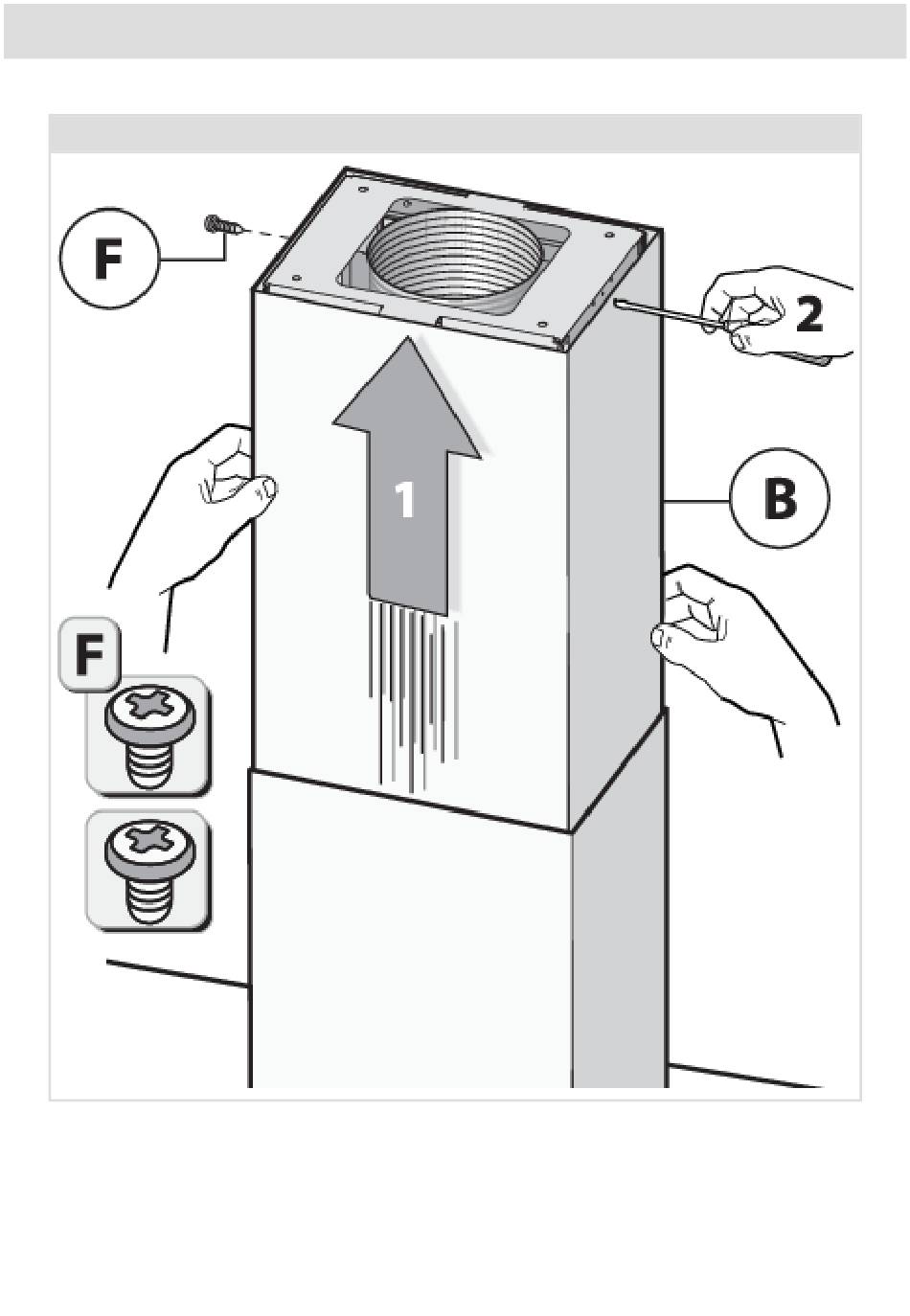 F

2

1

B

F