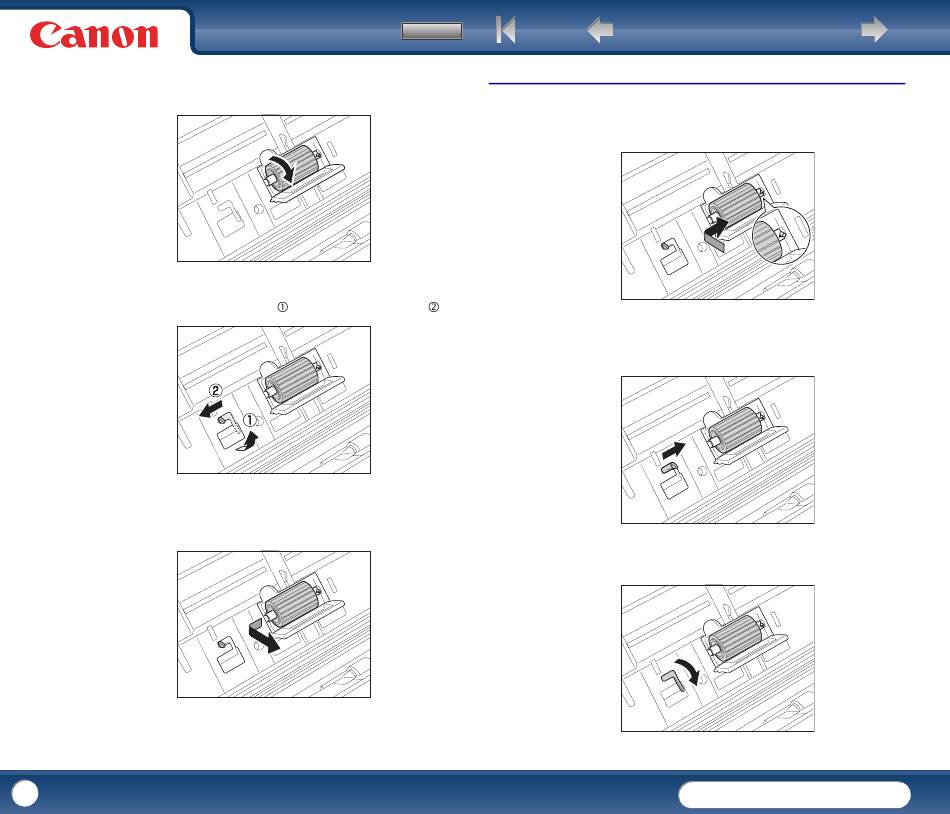 Canon

①

②

②

①