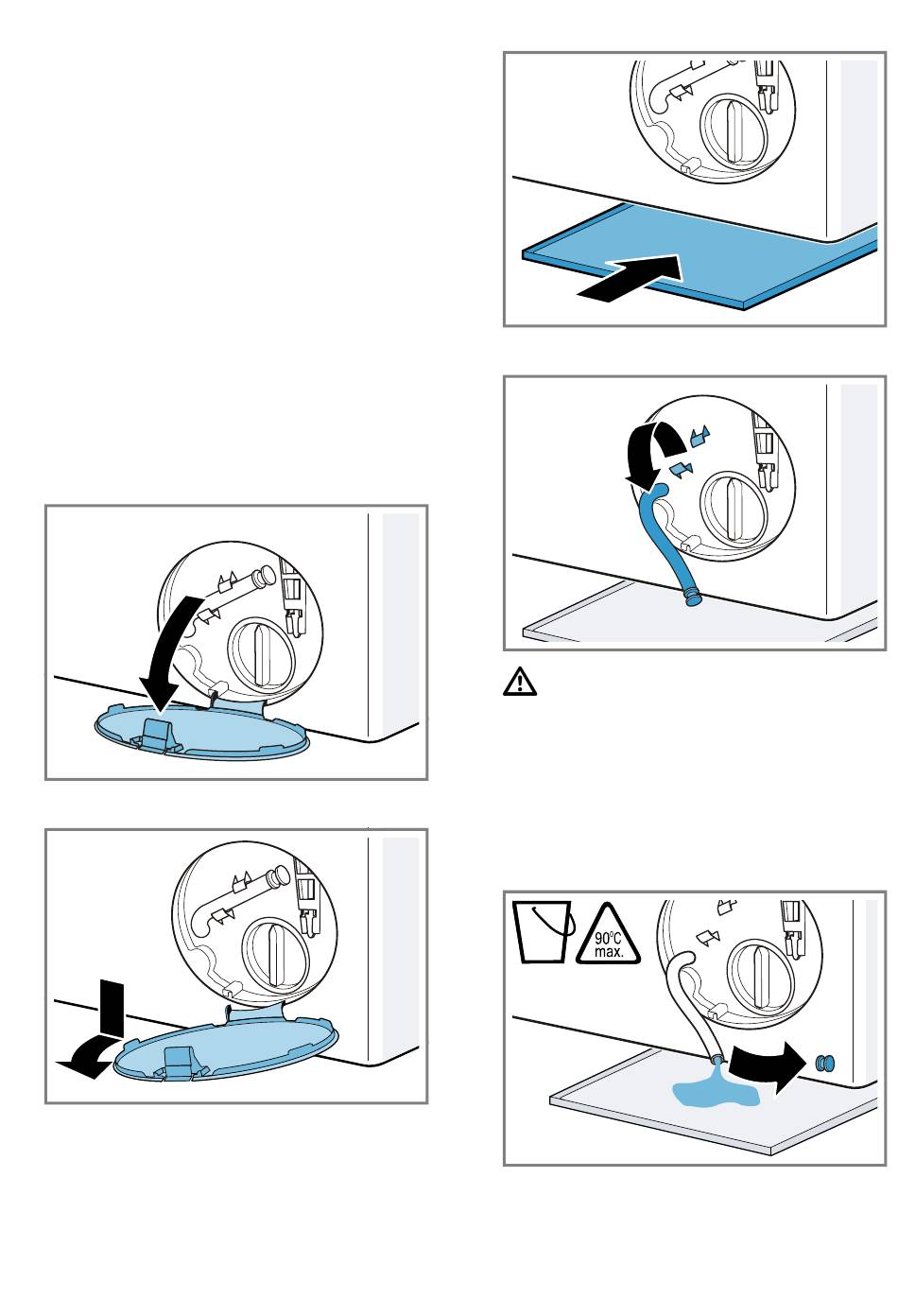 90°C
max.