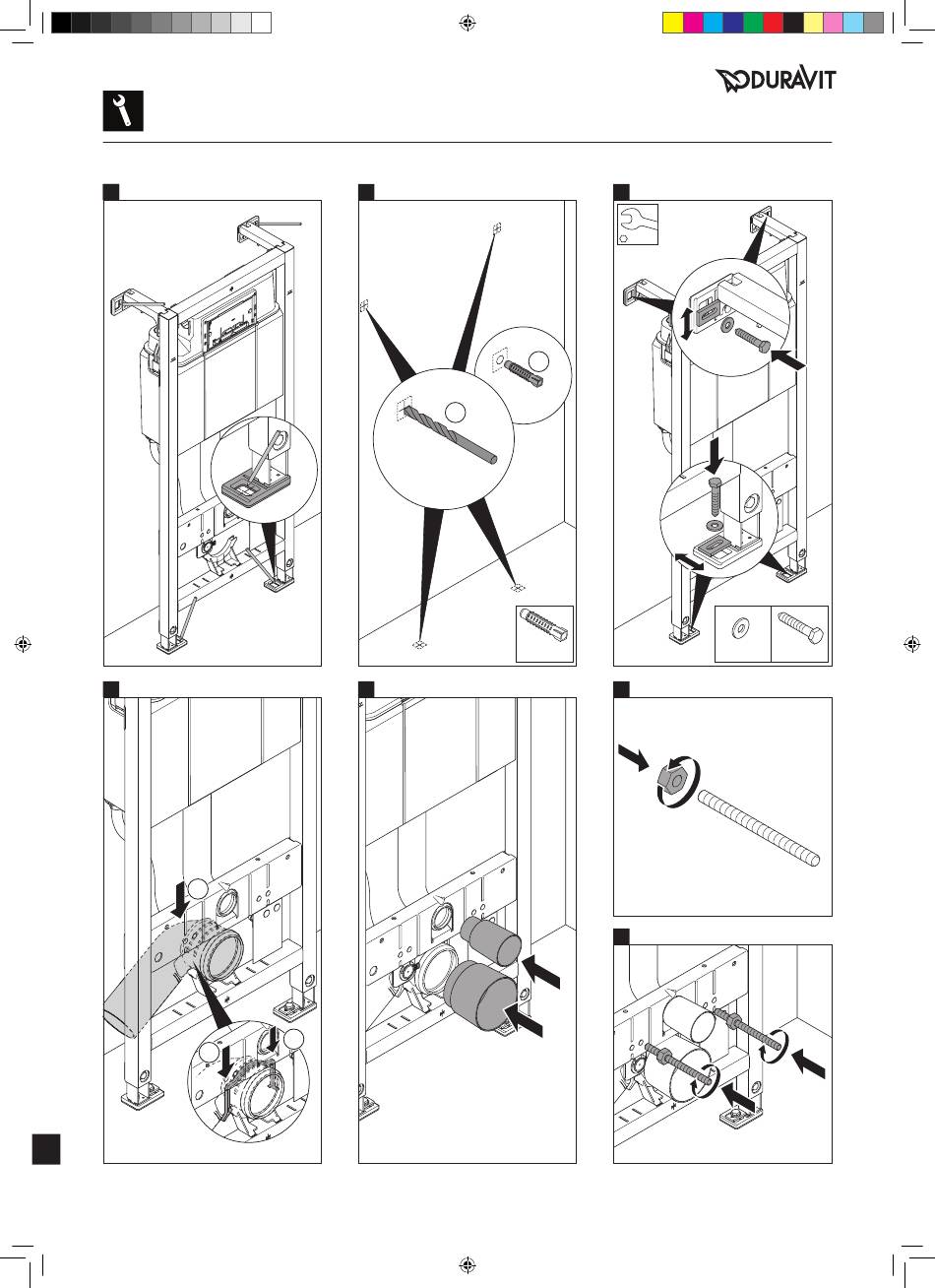 DURAVIT