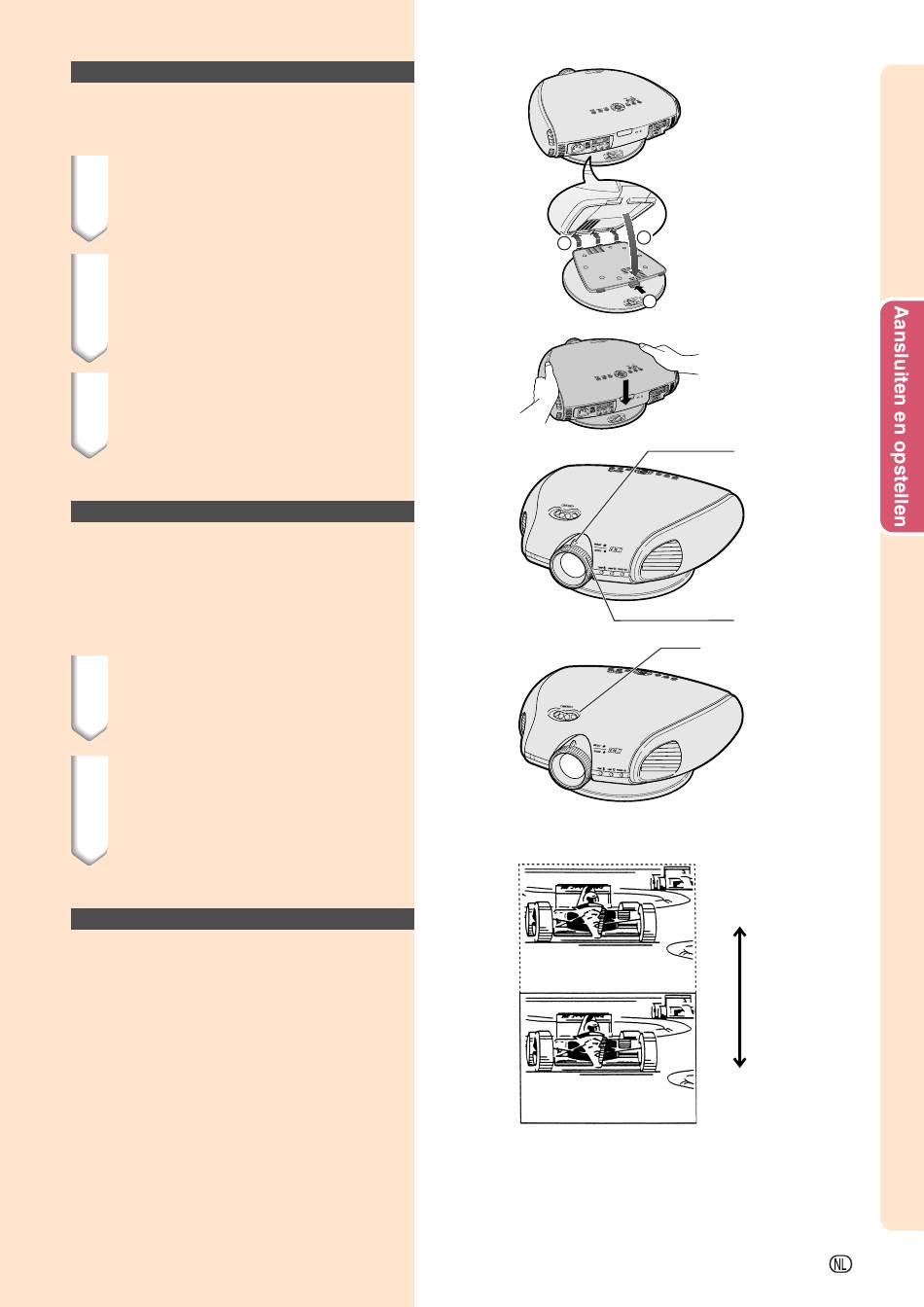 Aansluiten en opstellen

NL