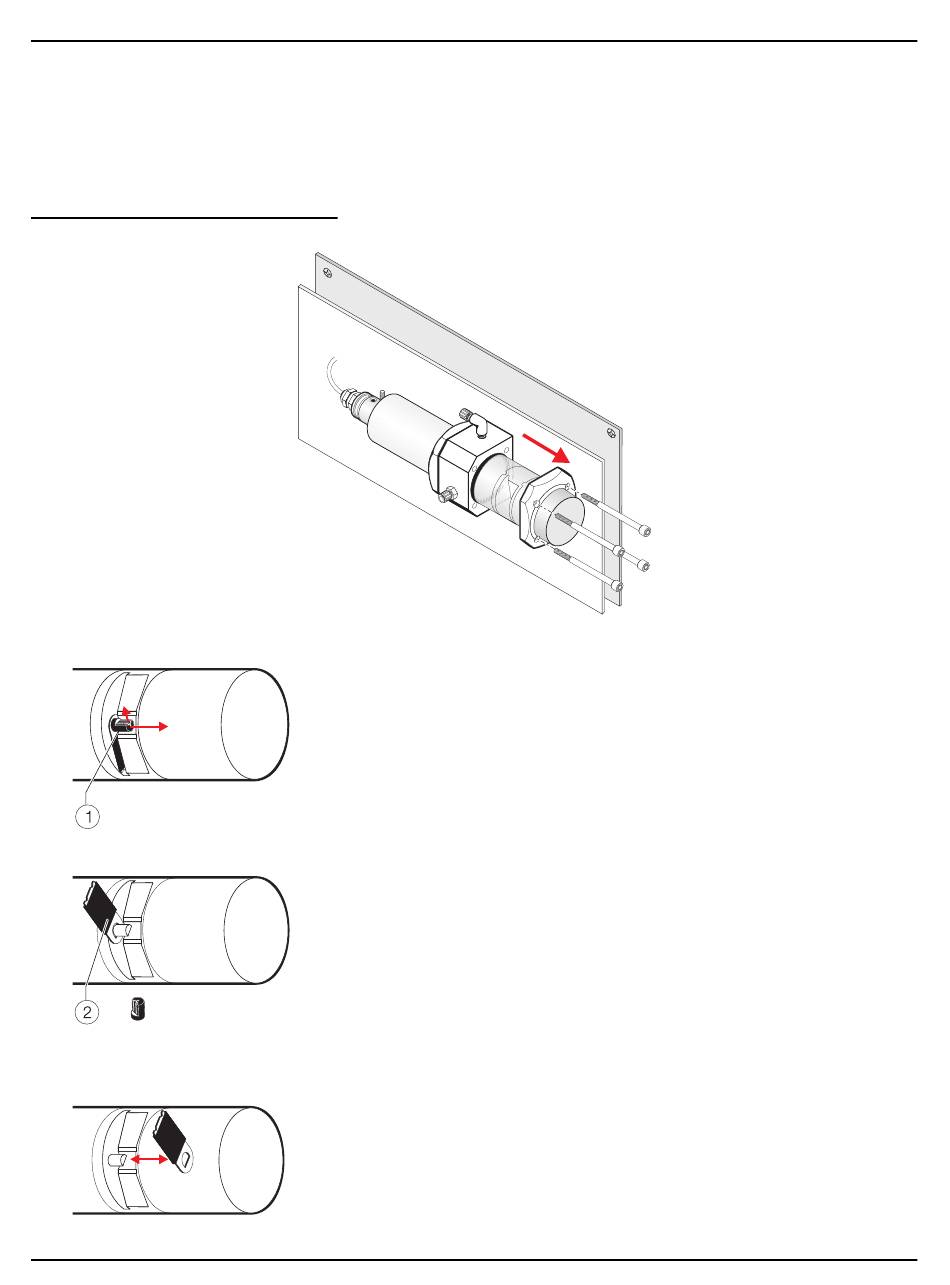 1

2