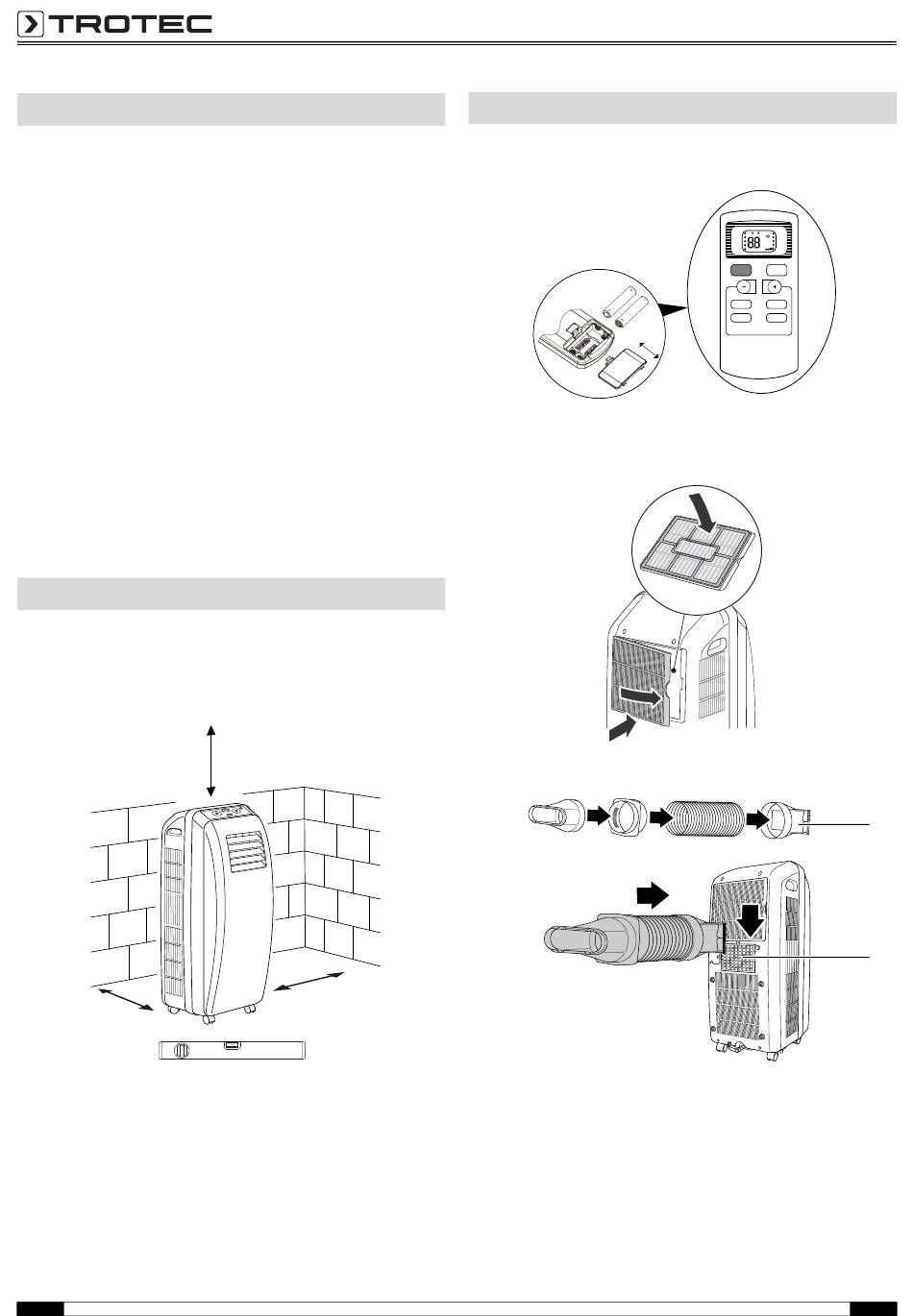 TROTEC

88