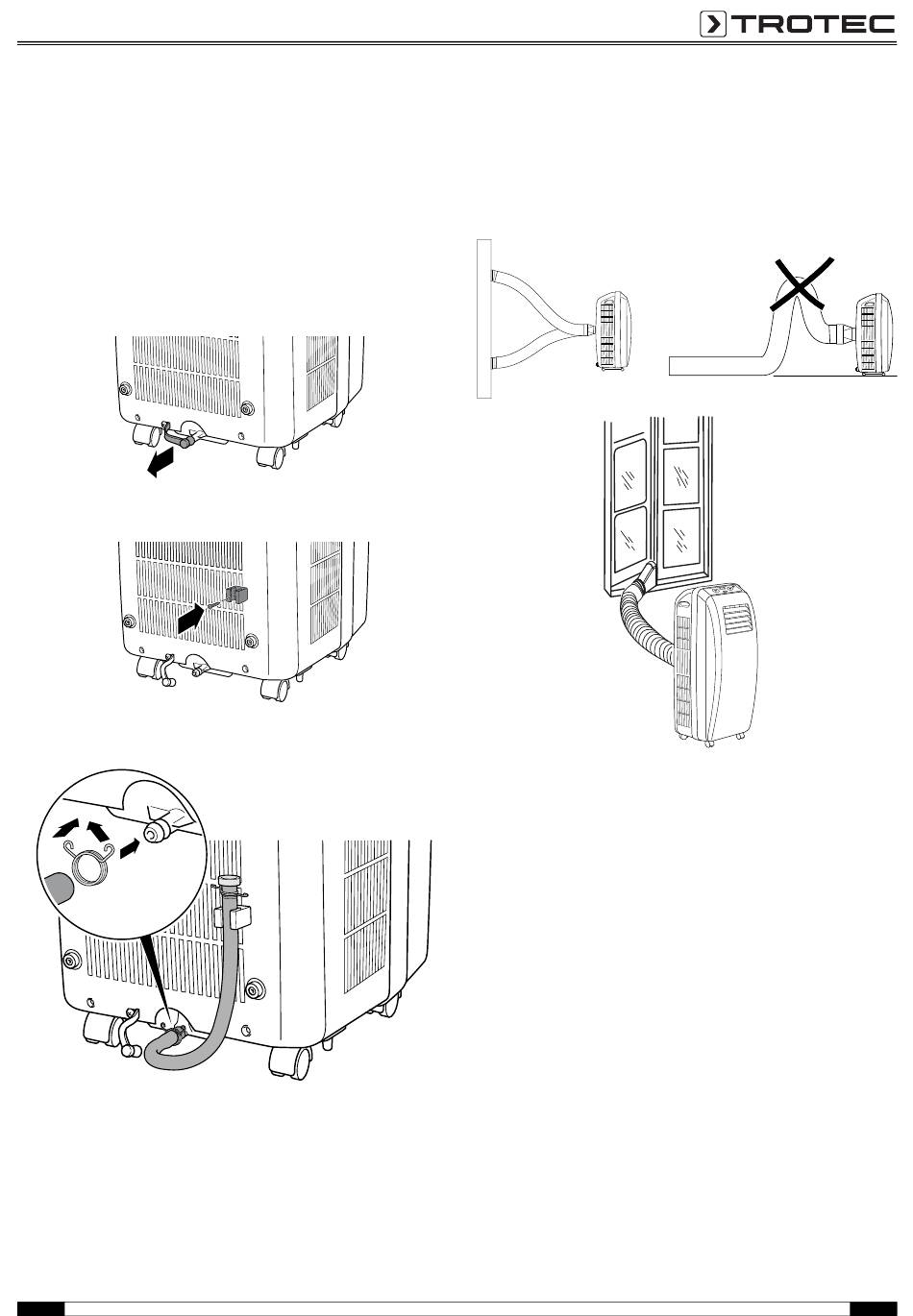 TROTEC