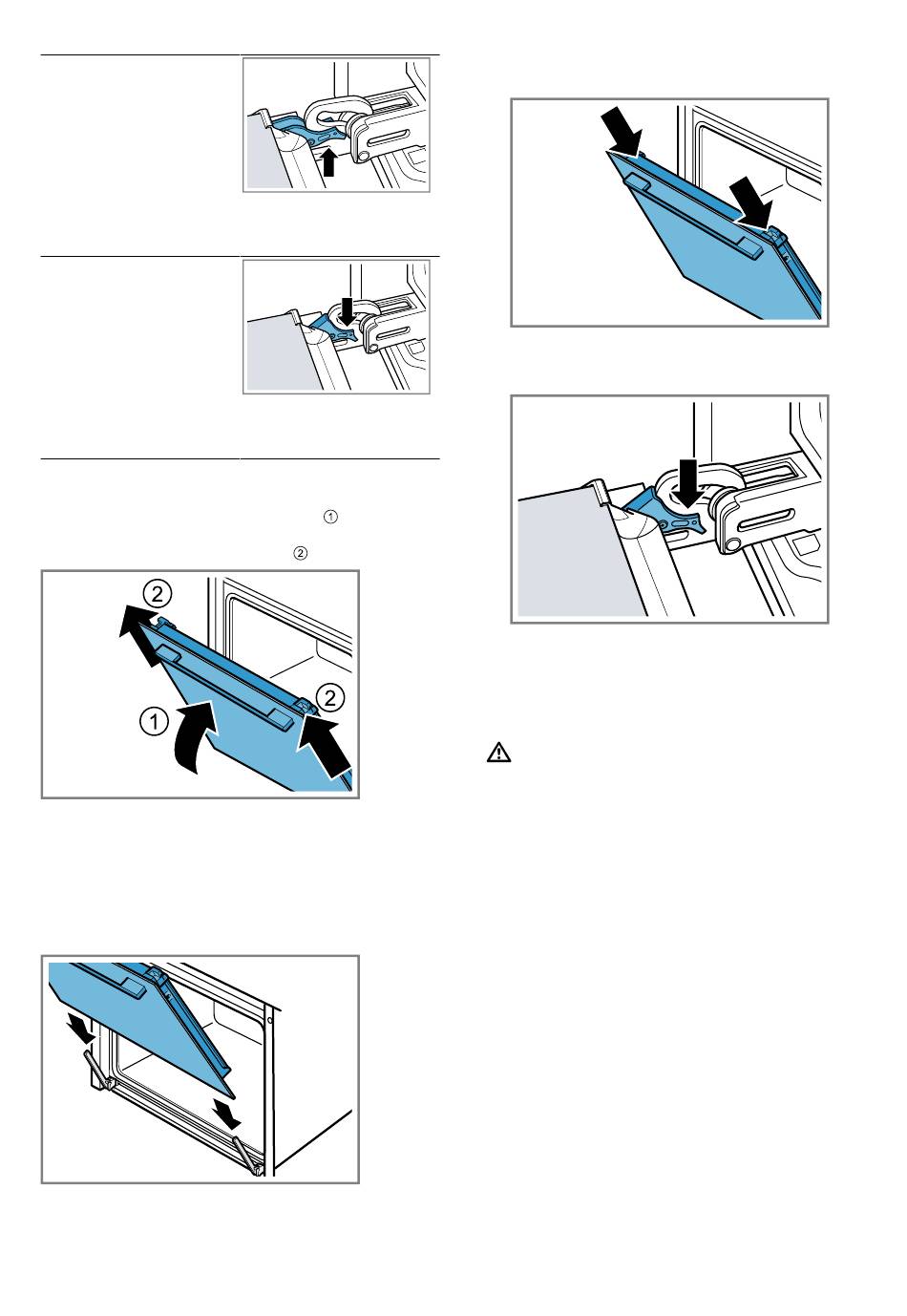 ①

②

2

2

1