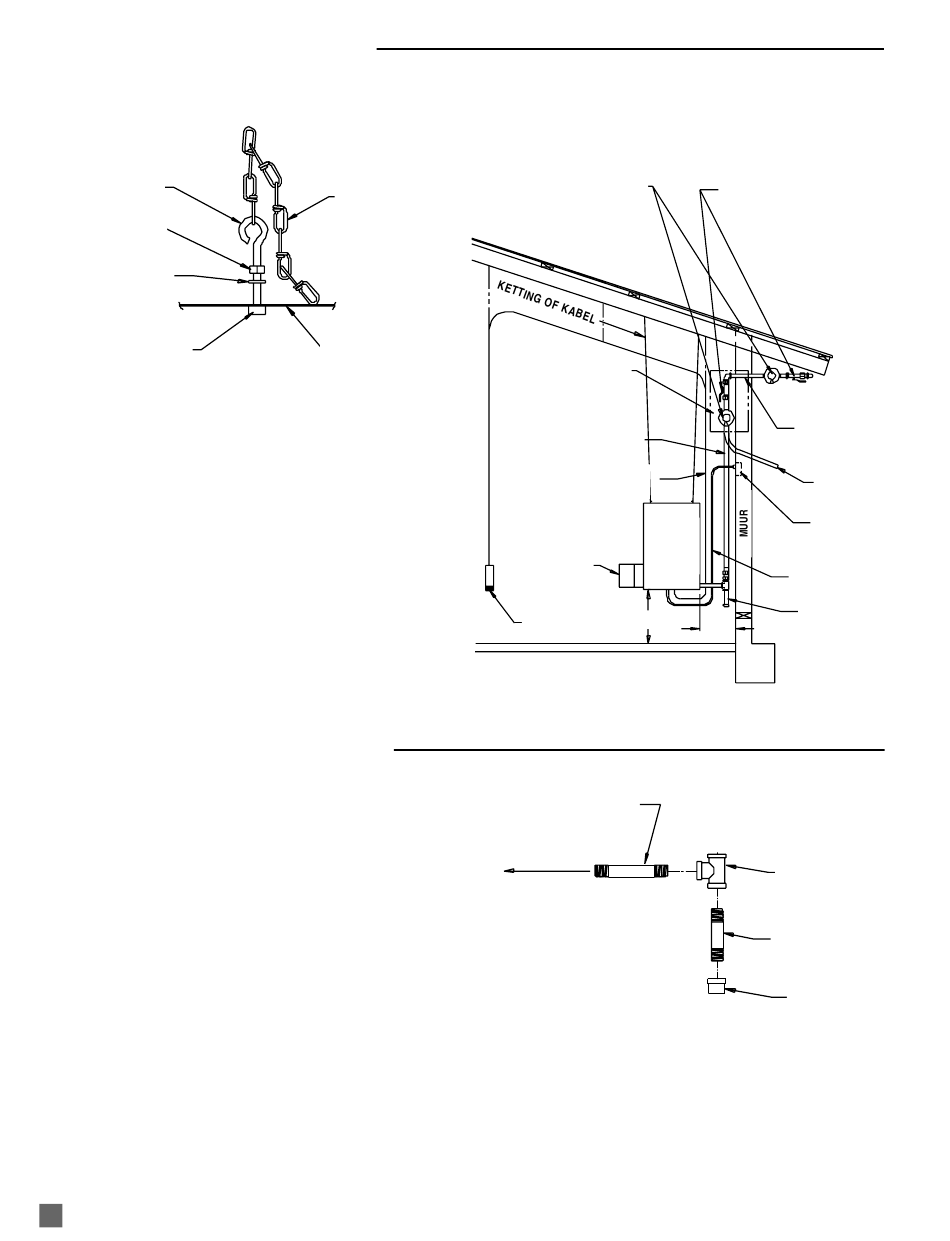 KETTING OF KABEL

MUUR