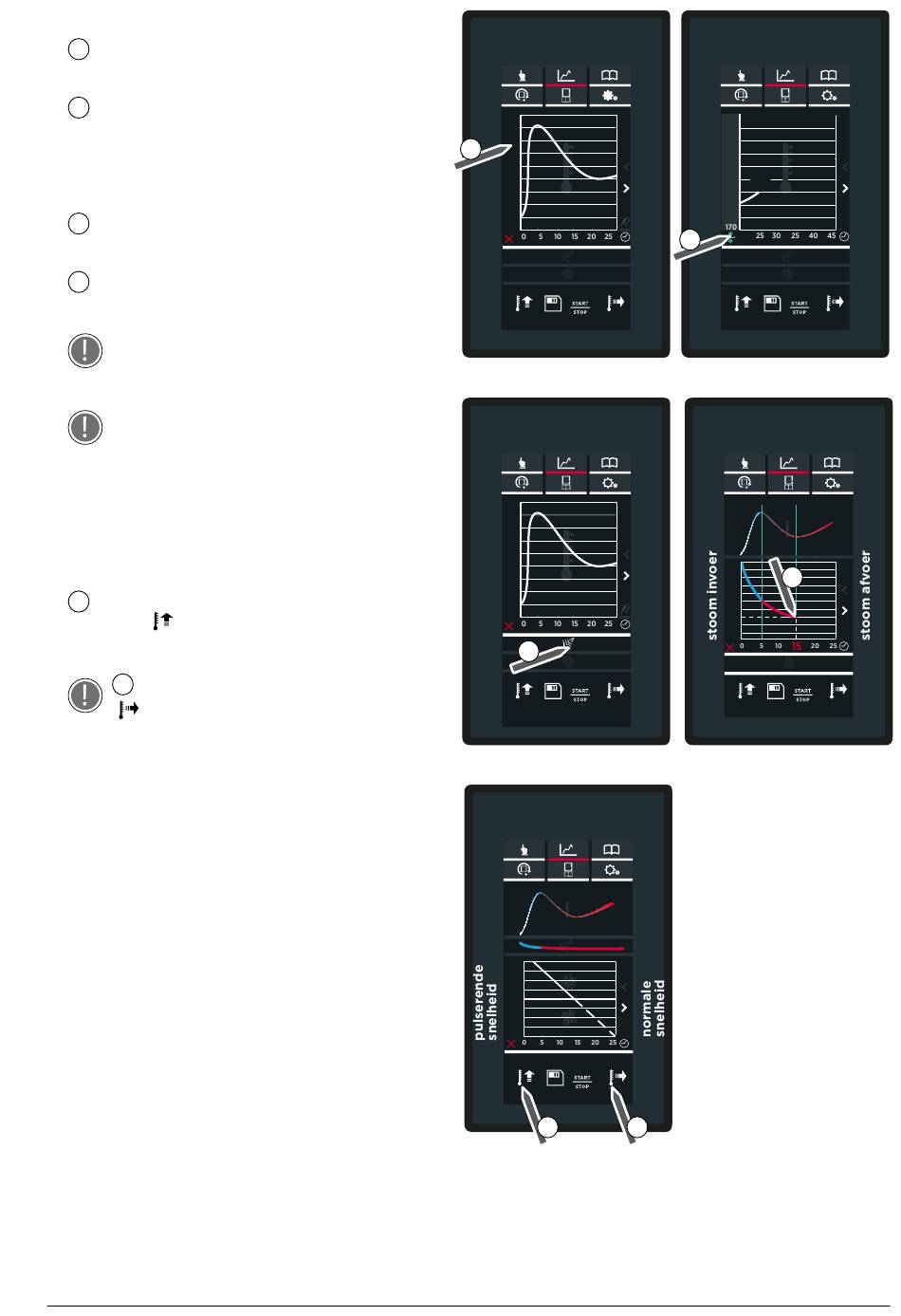 0 5 10 15 20 25
START
STOP
170
25 30 25 40 45
START
STOP
0 5 10 15 20 25
START
STOP
stoom invoer
stoom afvoer
0 5 10 15 20 25
START
STOP
pulserende snelheid
normale snelheid
0 5 10 15 20 25
START
STOP