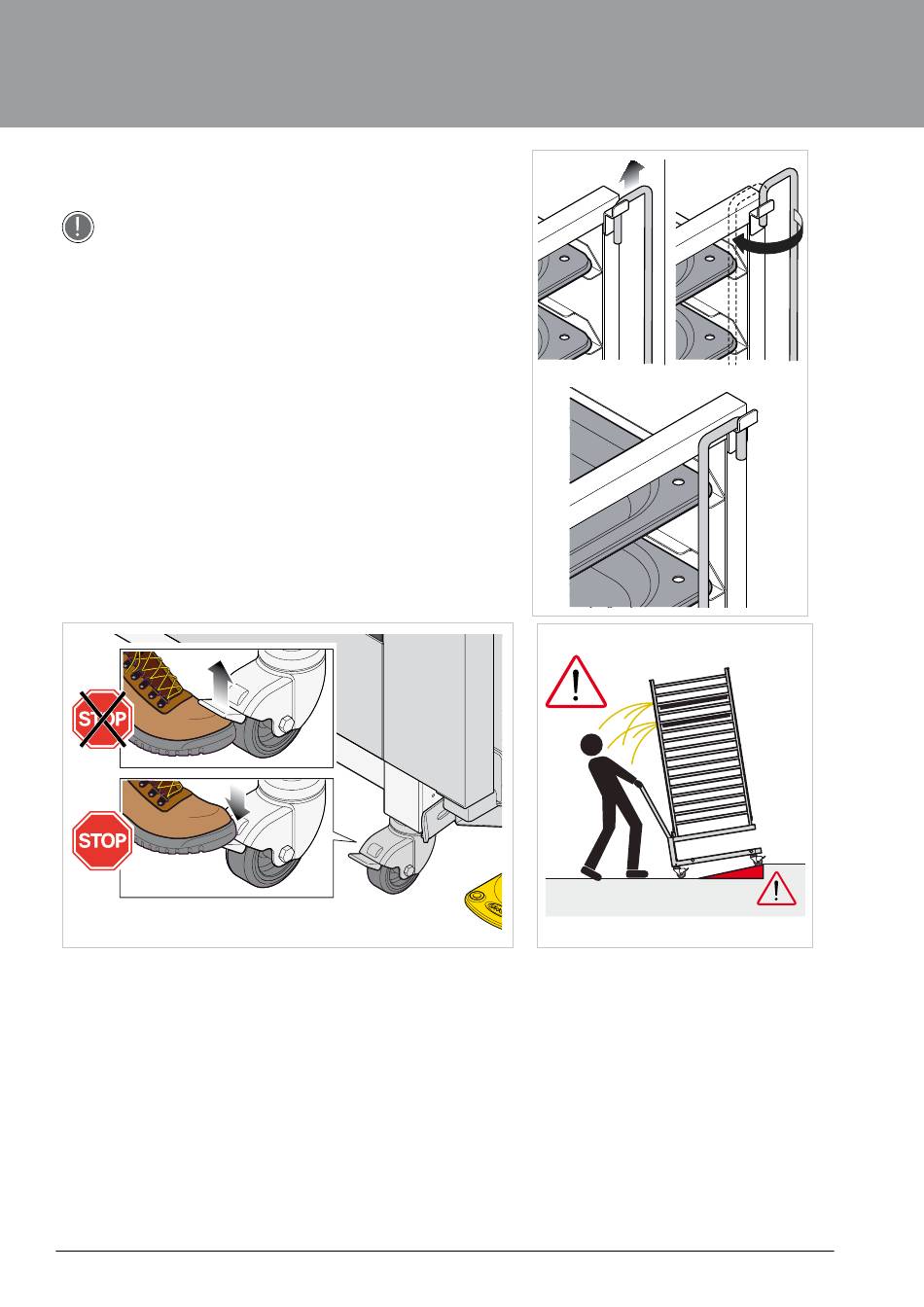 STOP

STOP