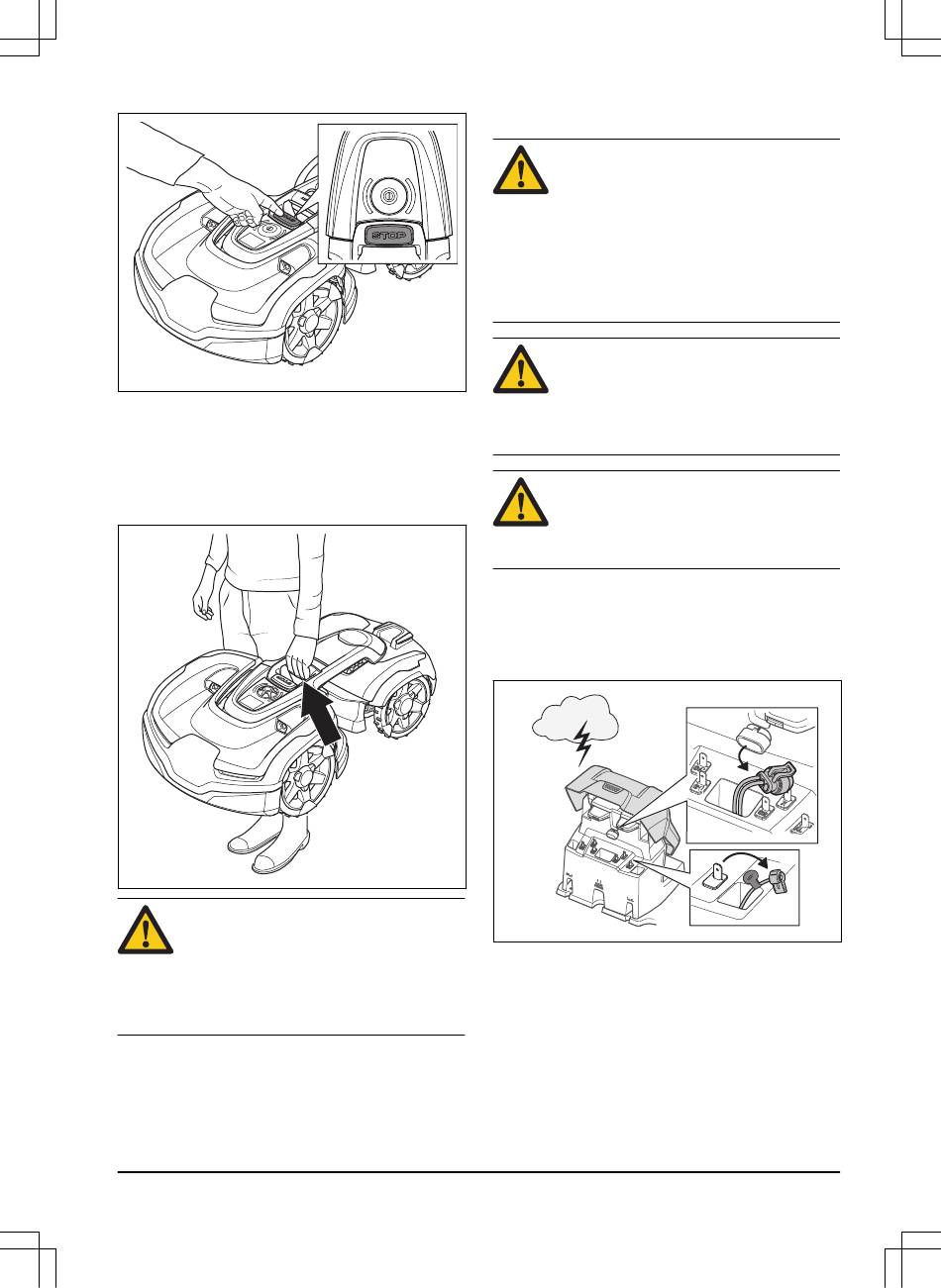 STOP