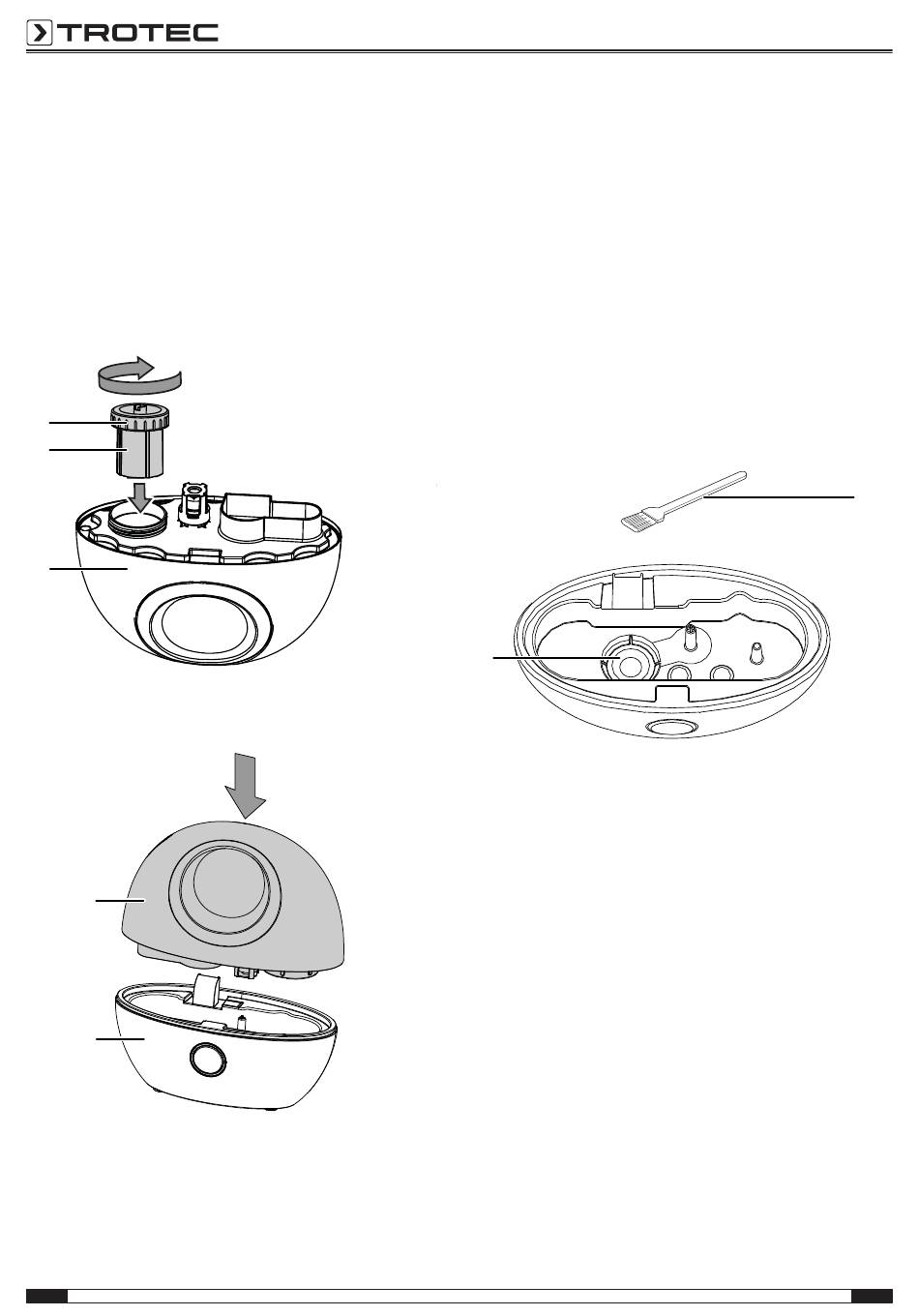 TROTEC