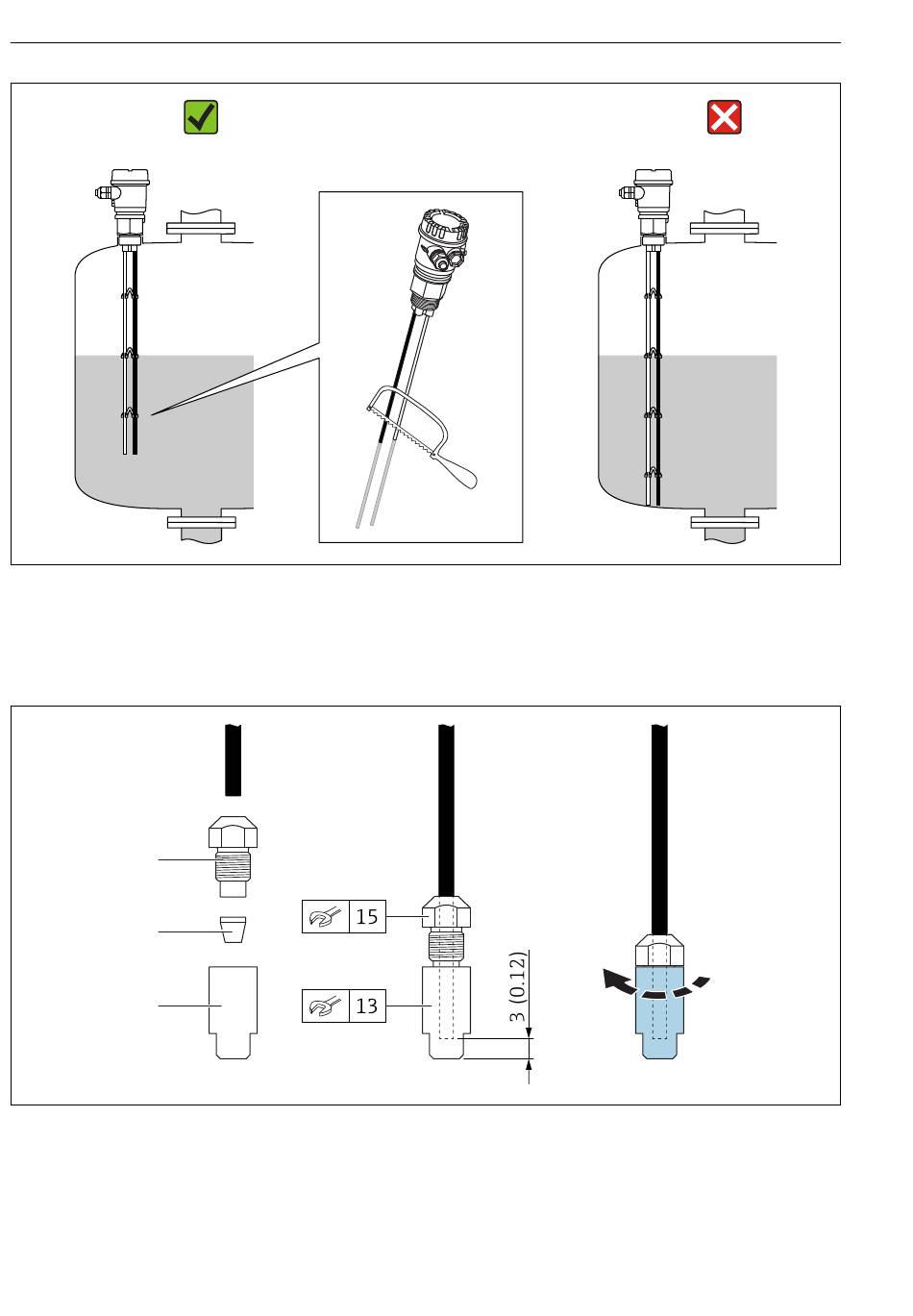 15

13

3 (0.12)