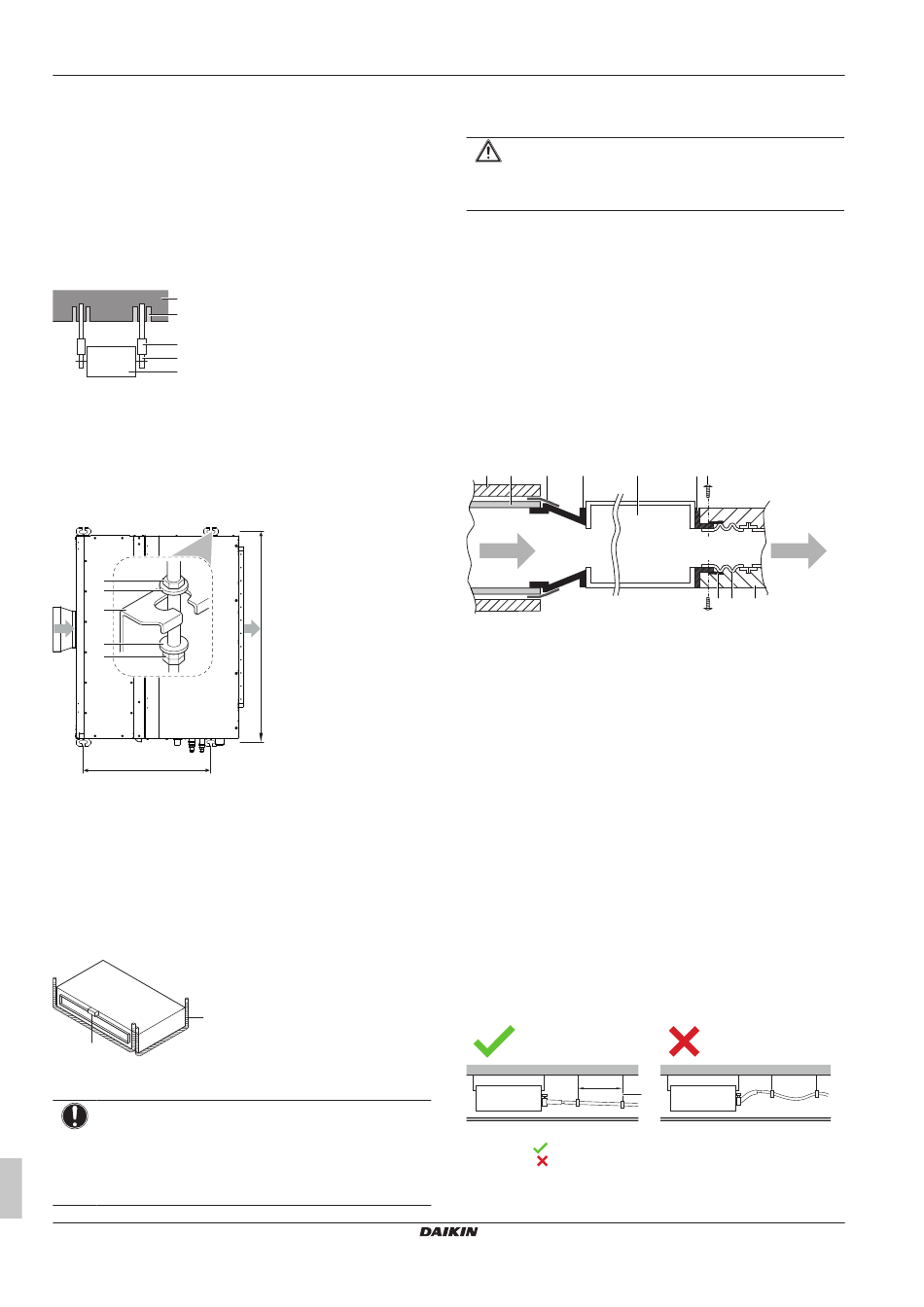 DAIKIN