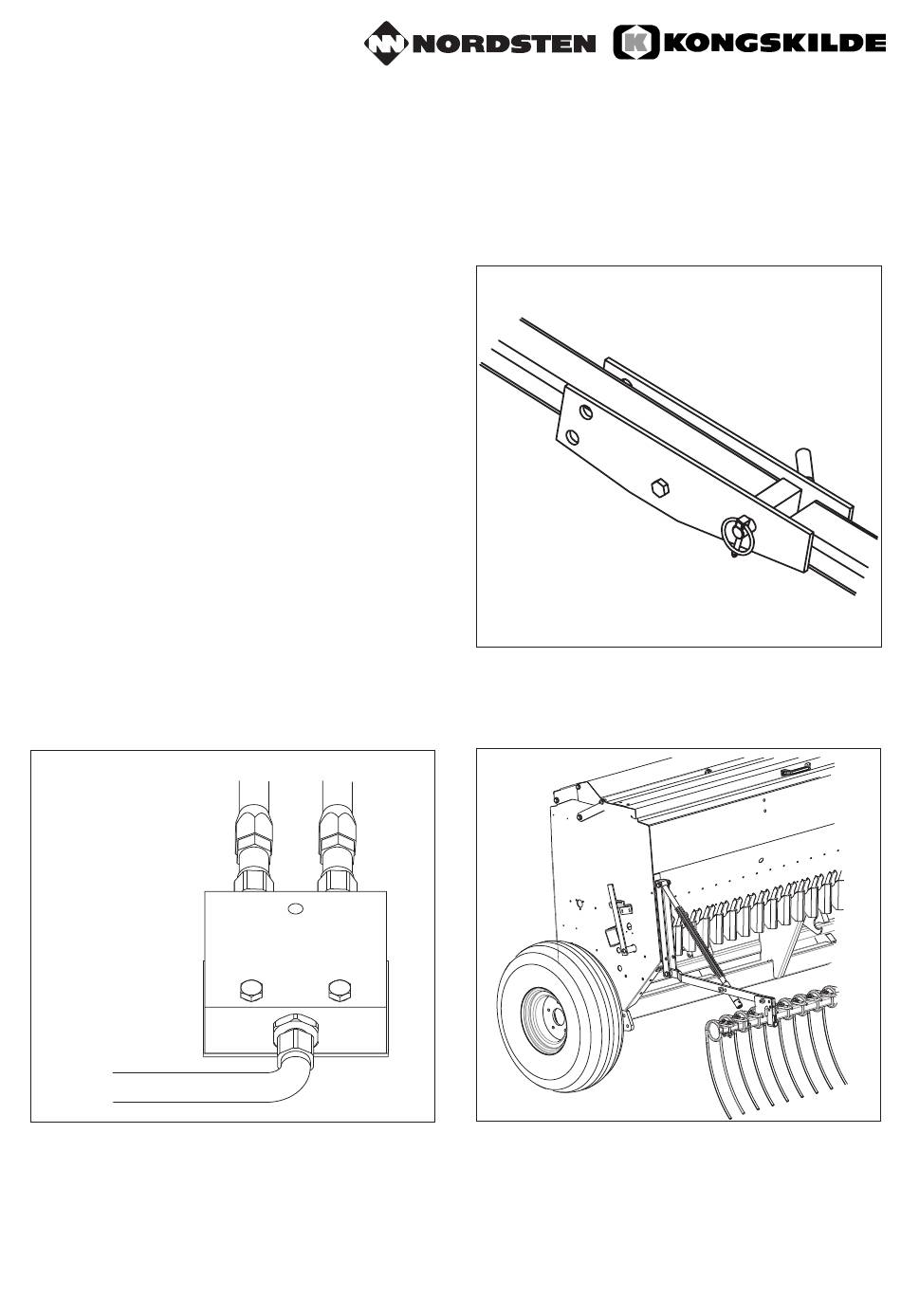 NORDSTEN KONGSKILDE