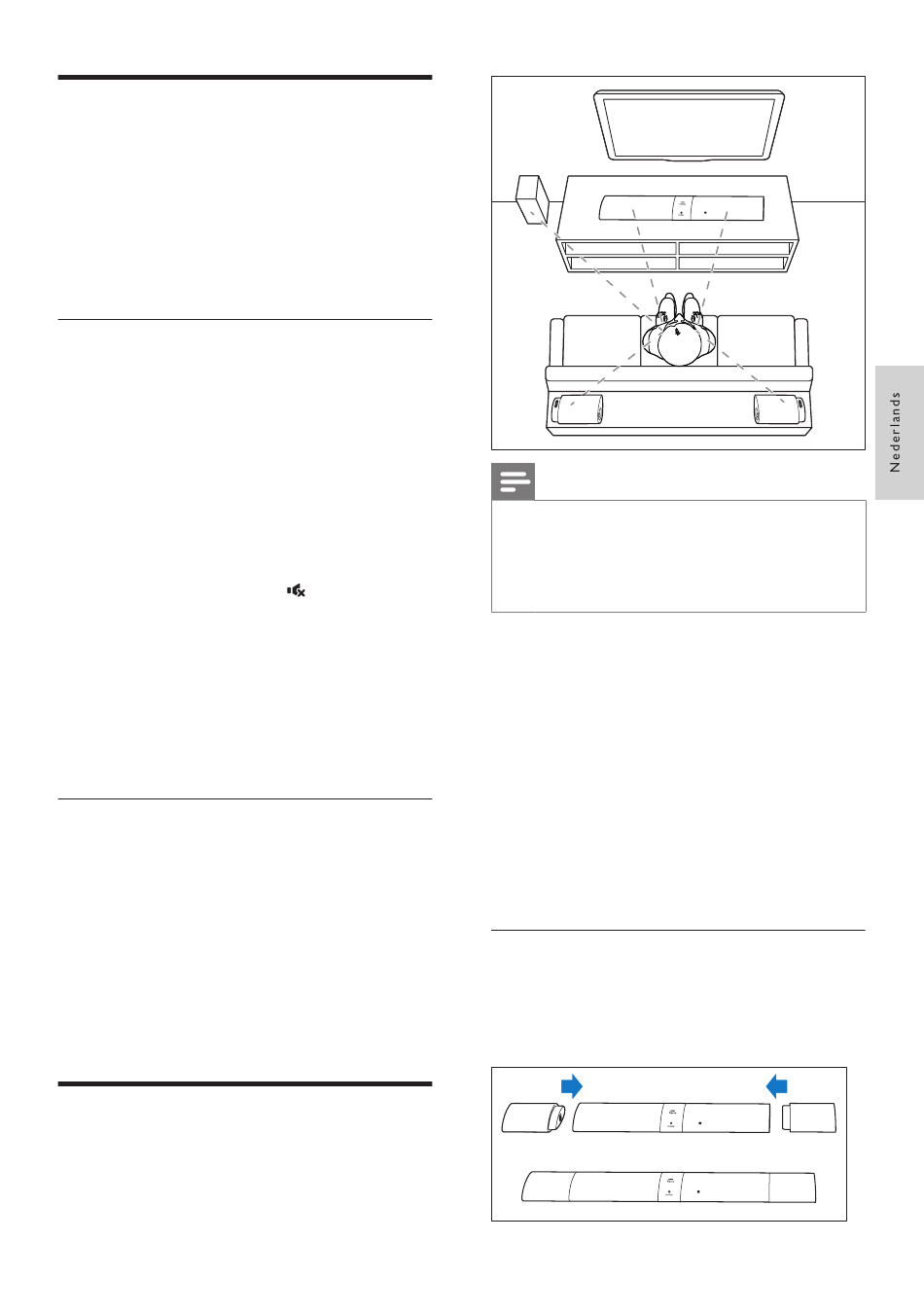 Nederlands