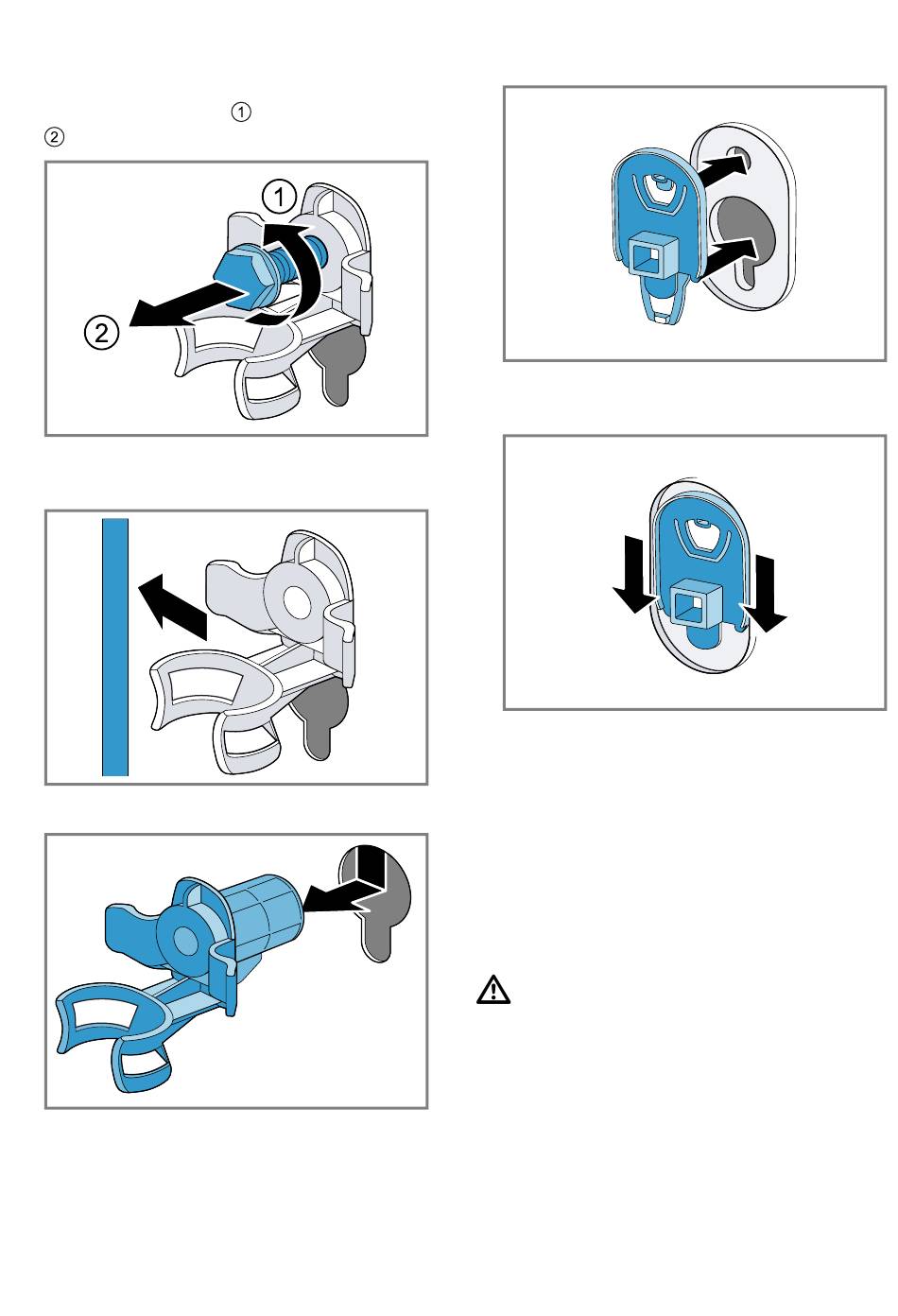 ①
②

①

②