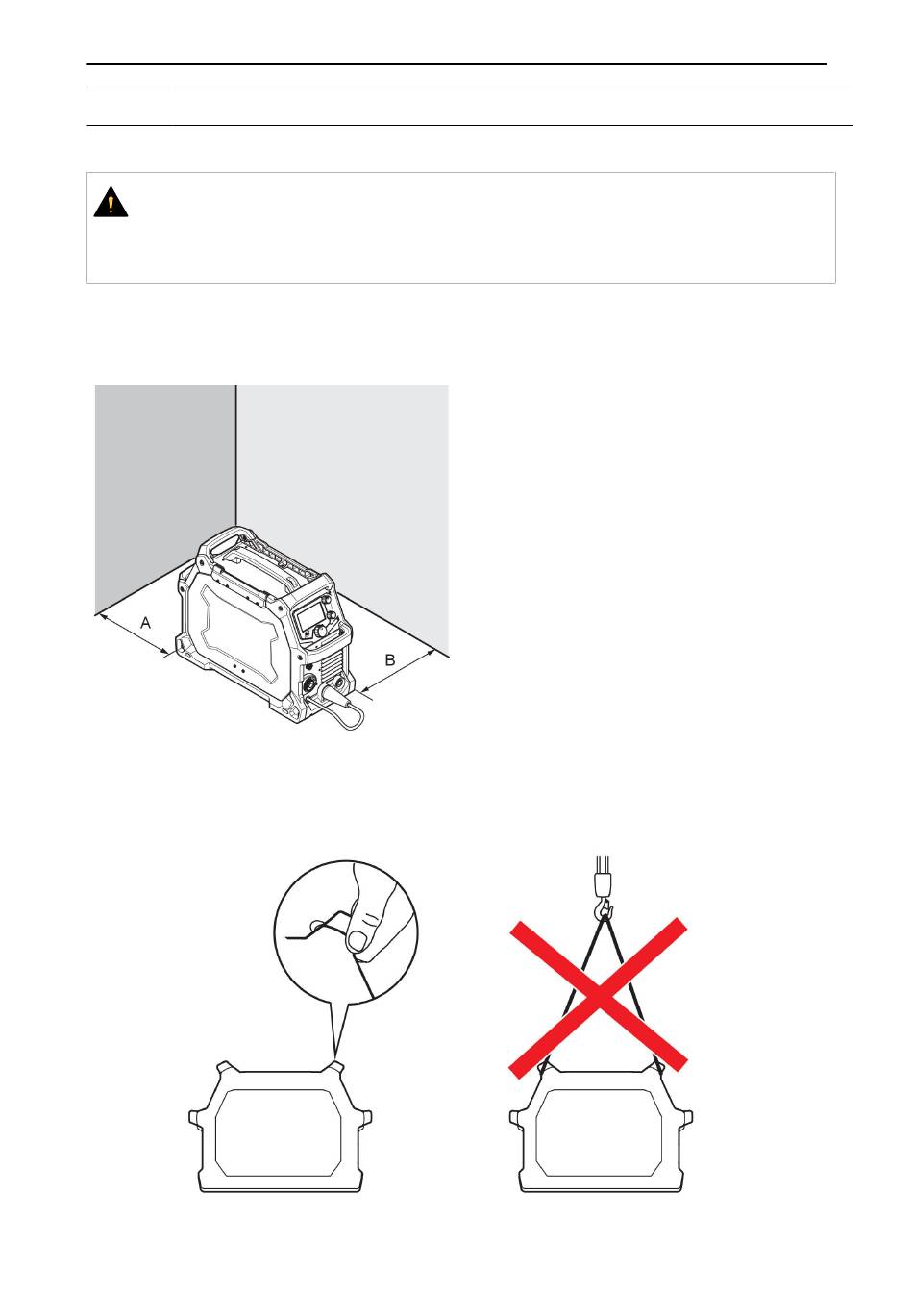 A

B