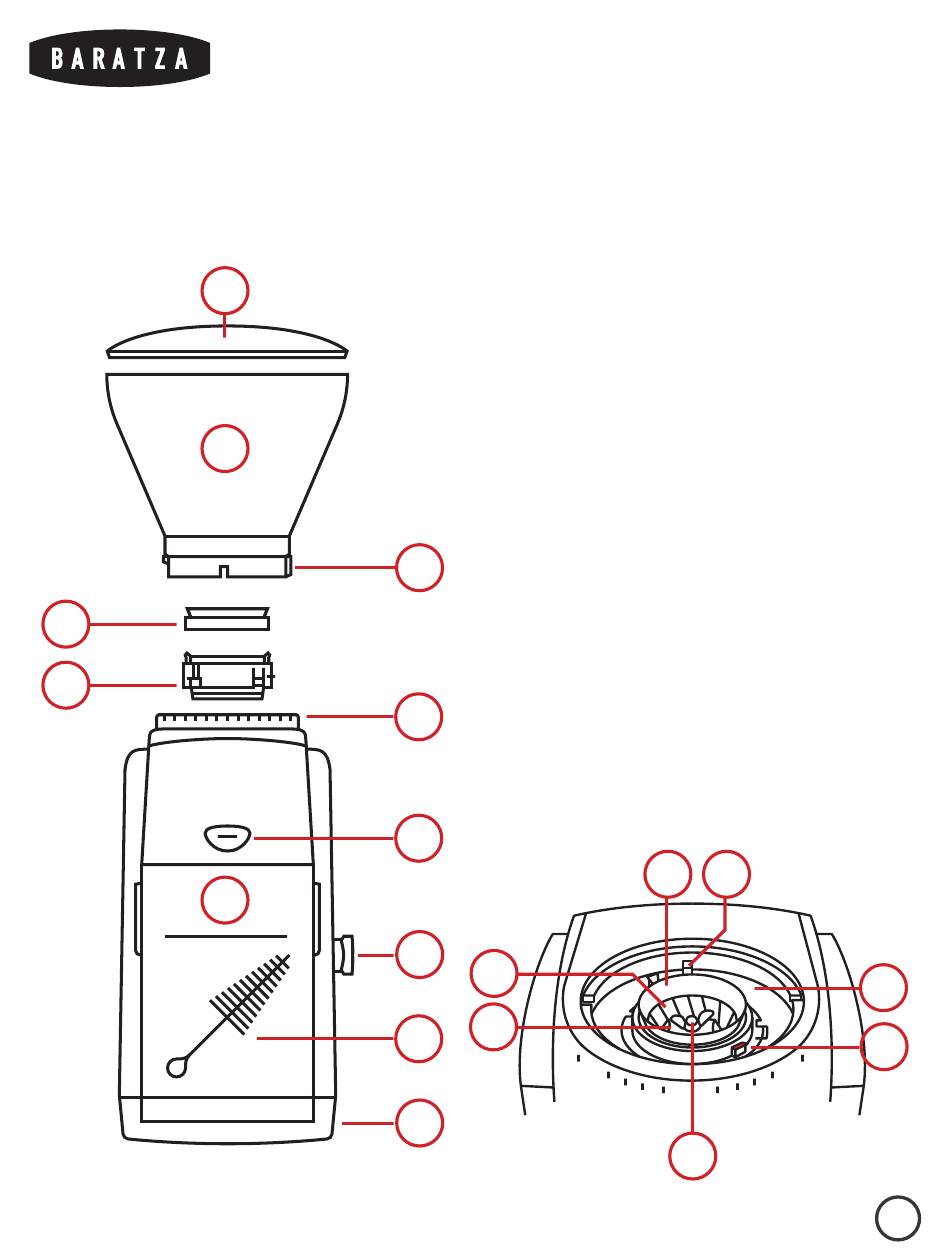 BARATZA