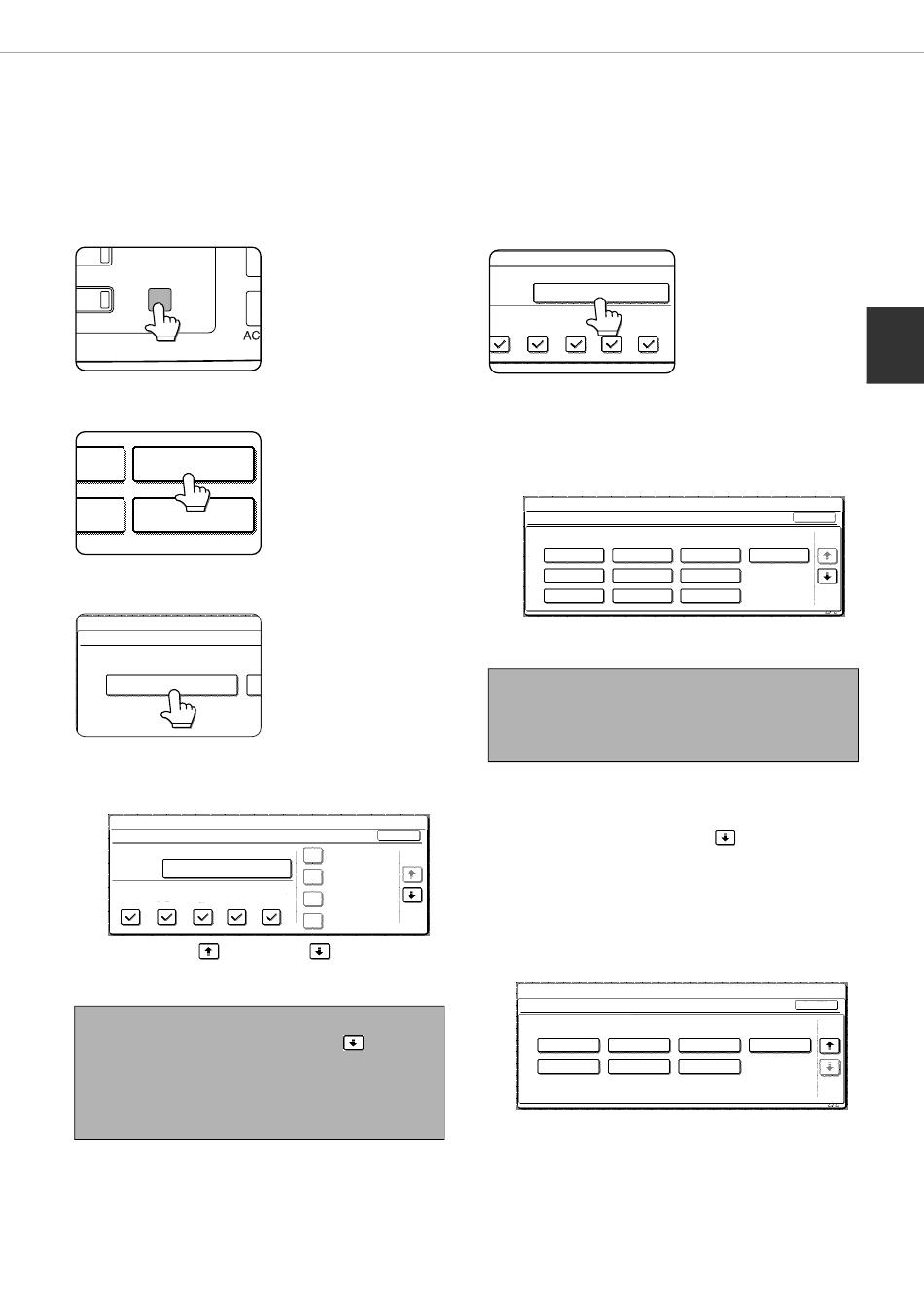 AC