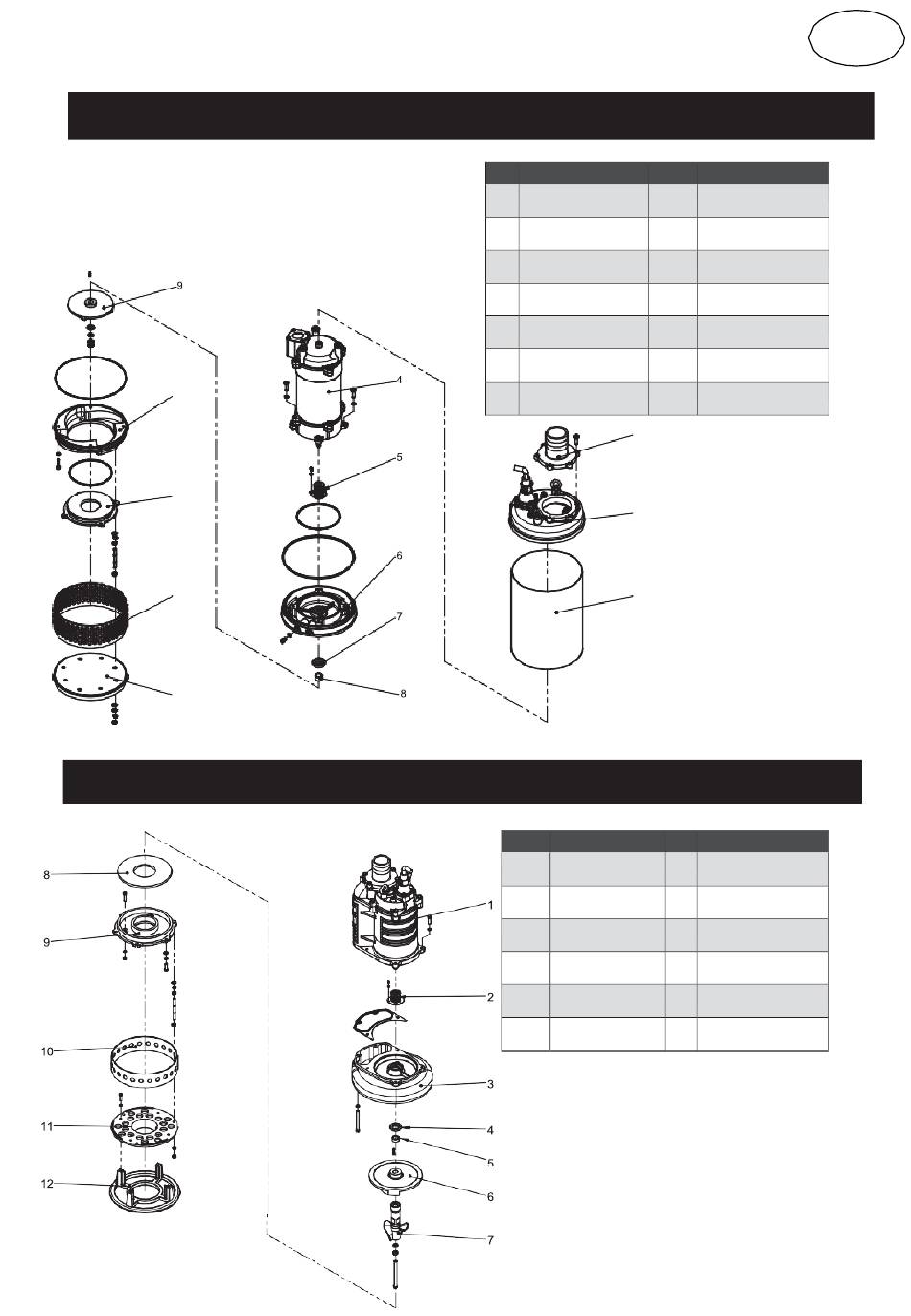 9
4
5
6
7
8

8
9
10
11
12
1
2
3
4
5
6
7