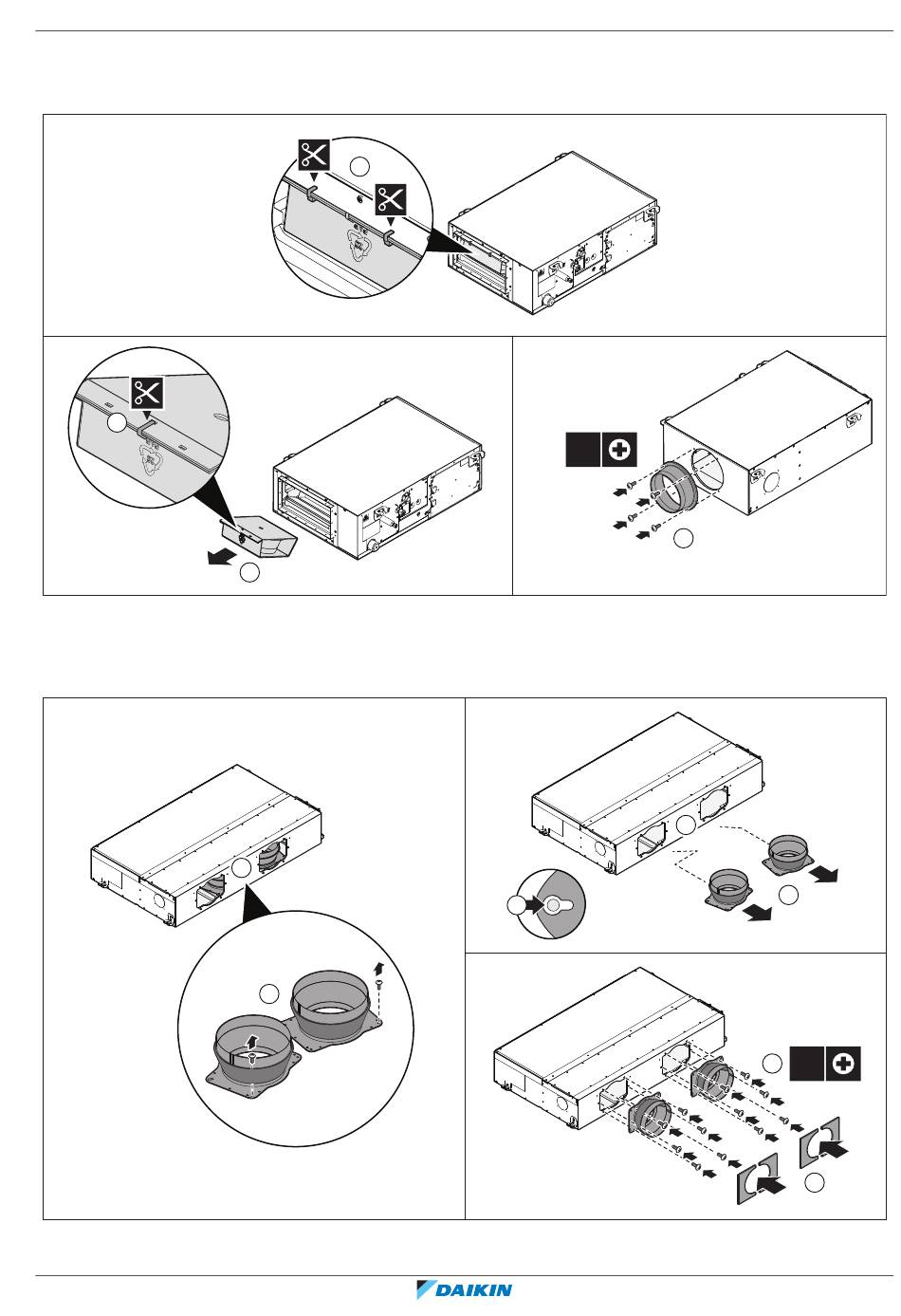 DAIKIN