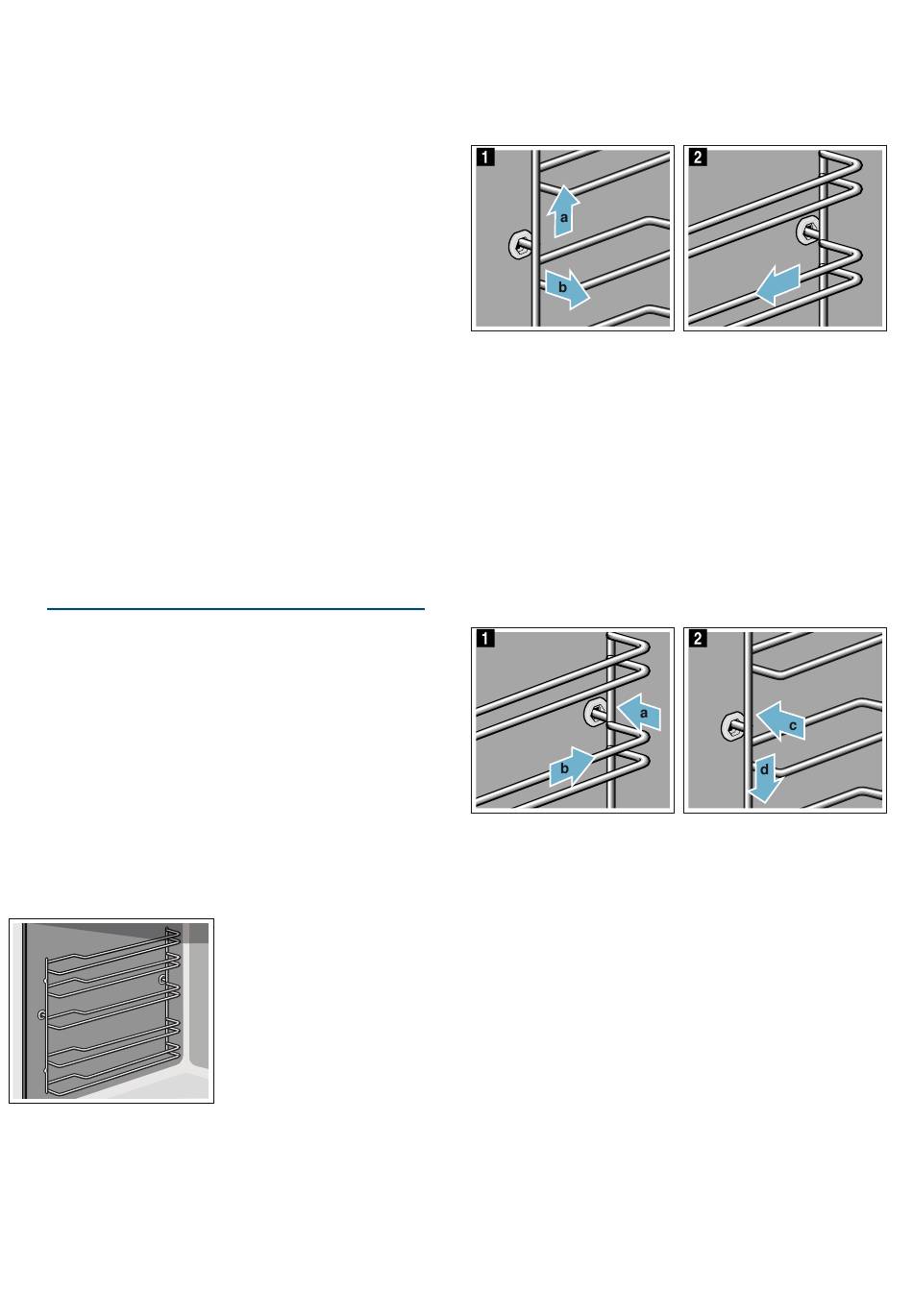 1

a

b

2

1

a

b

2

c

d