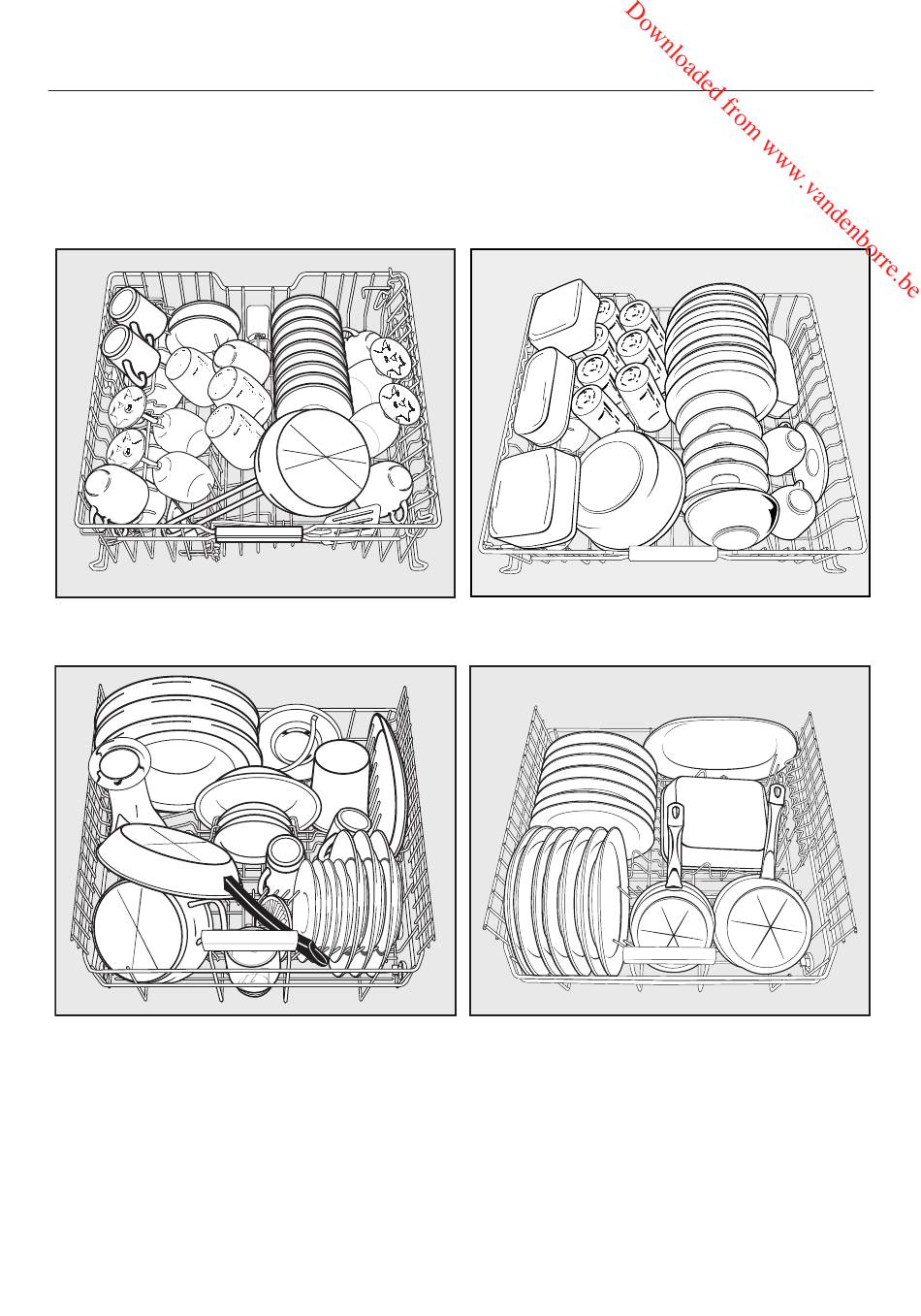 Downloaded from www.vandenborre.be