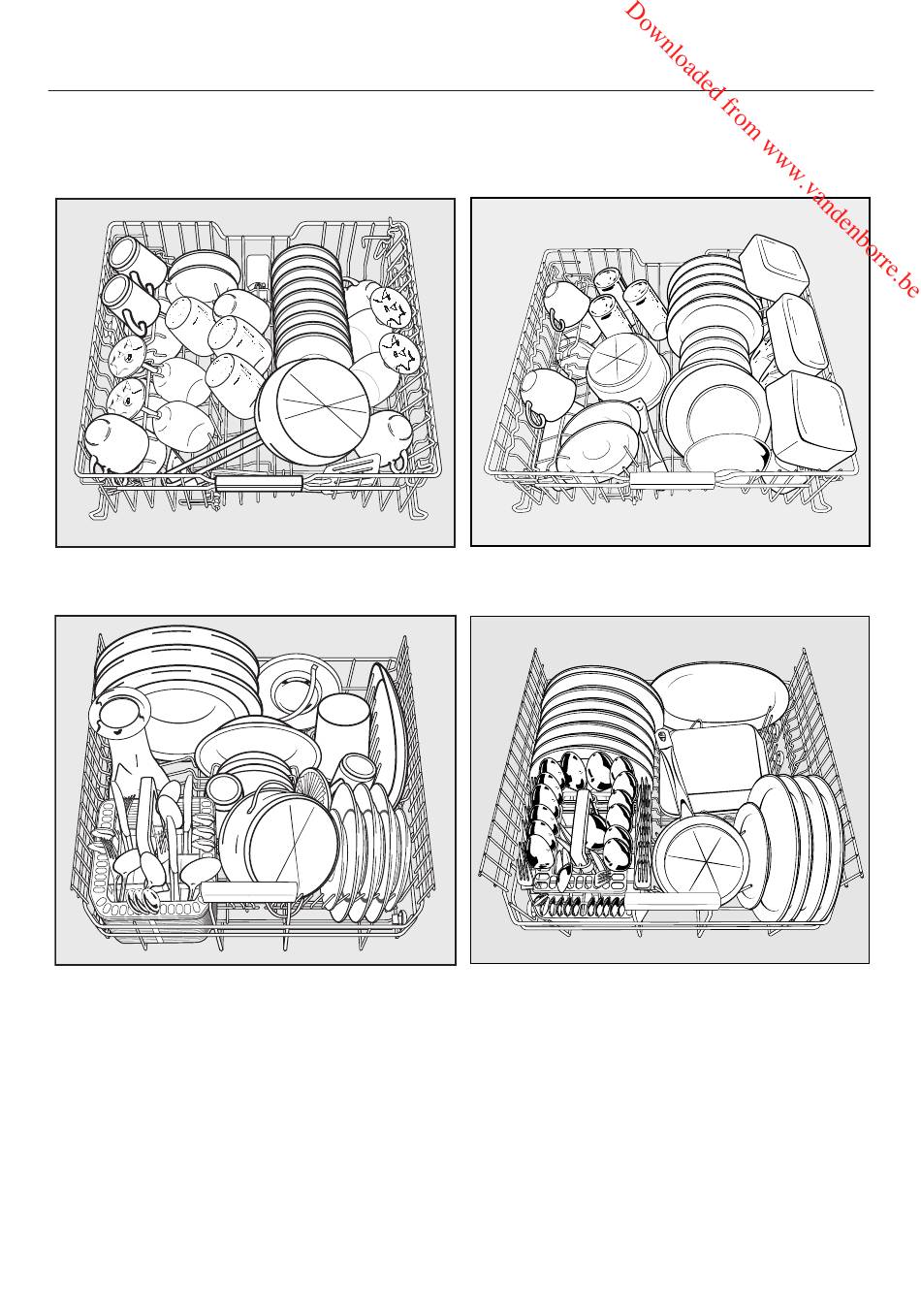 Downloaded from www.vandenborre.be