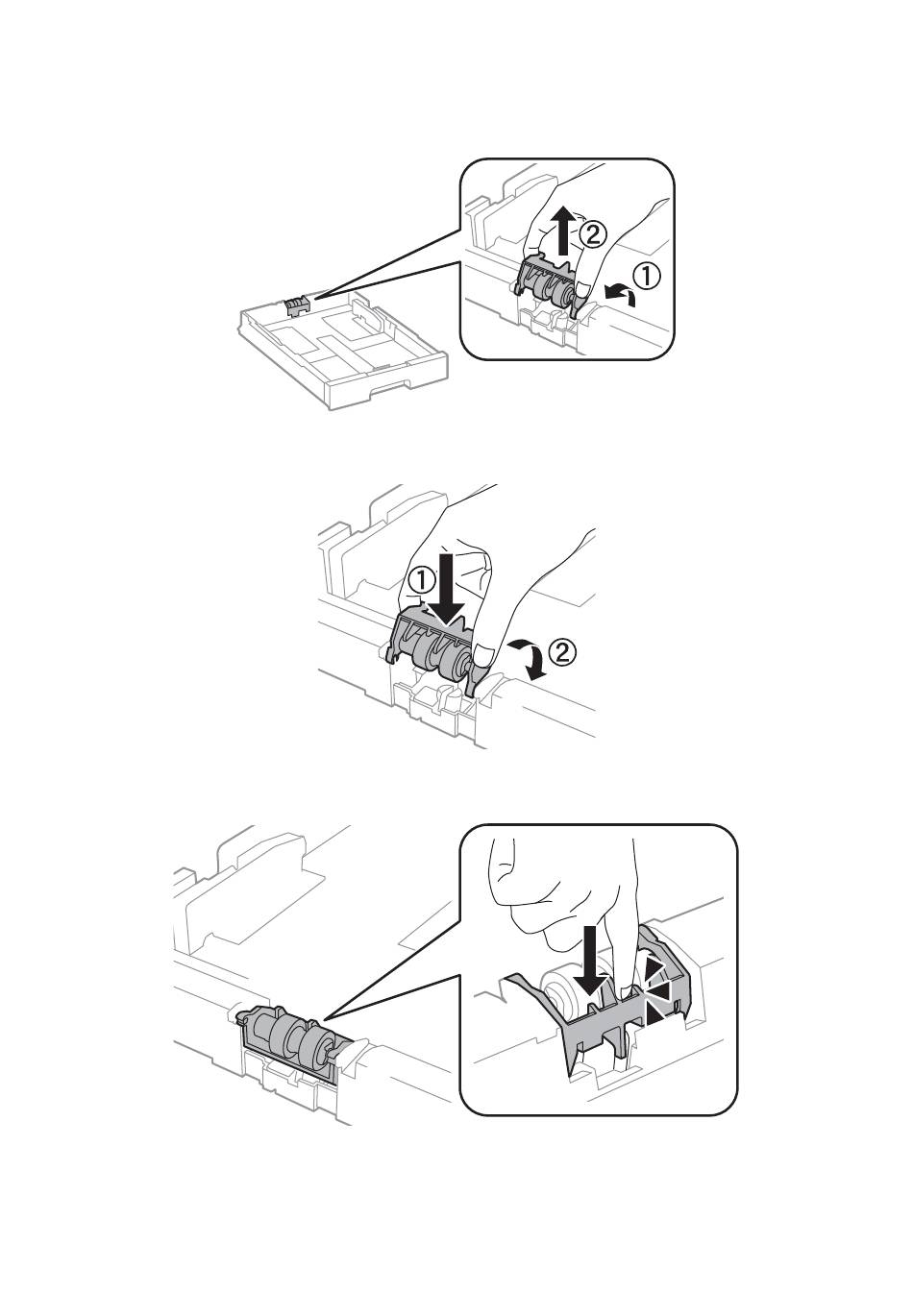 ②
①

①
②