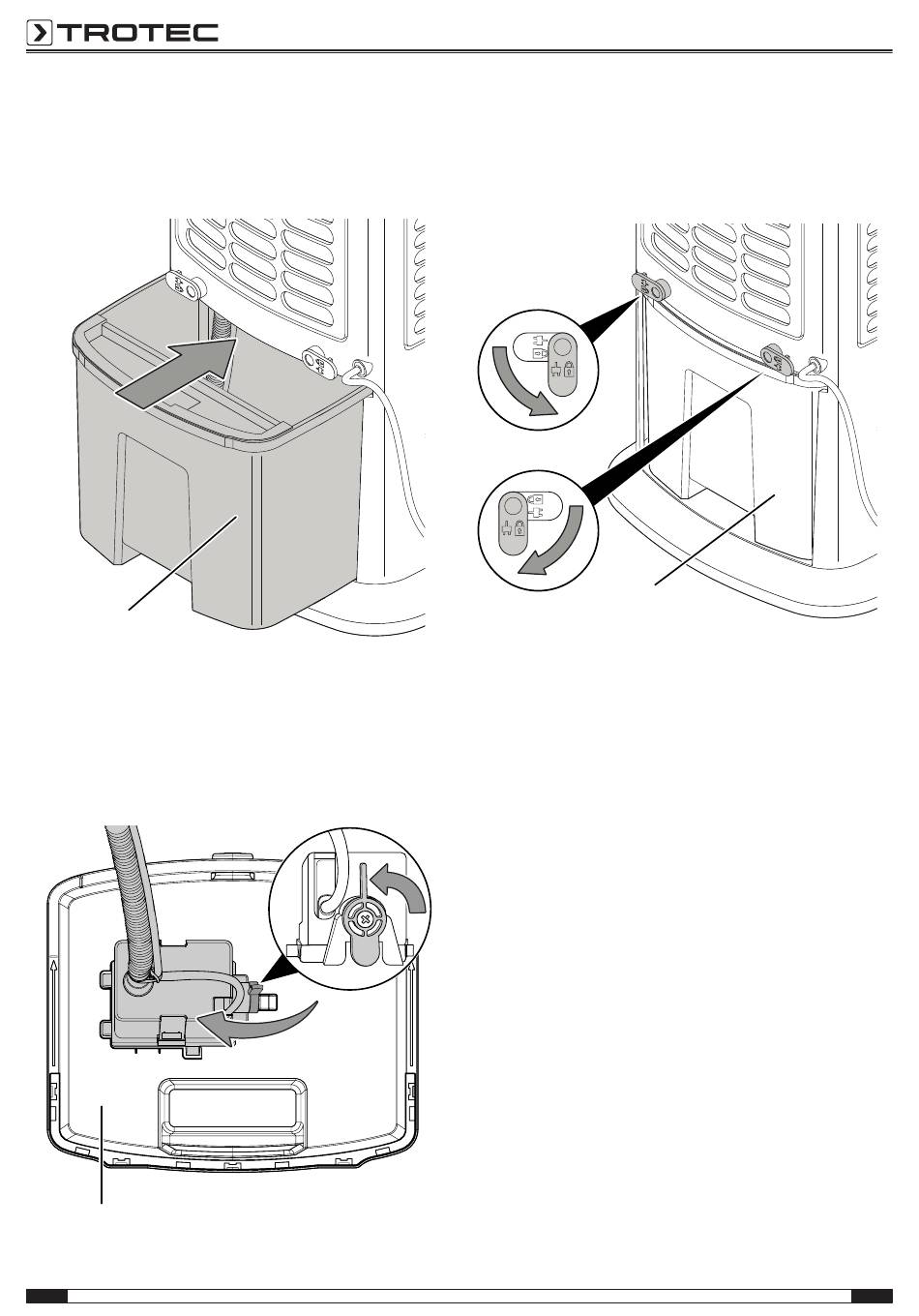 TROTEC