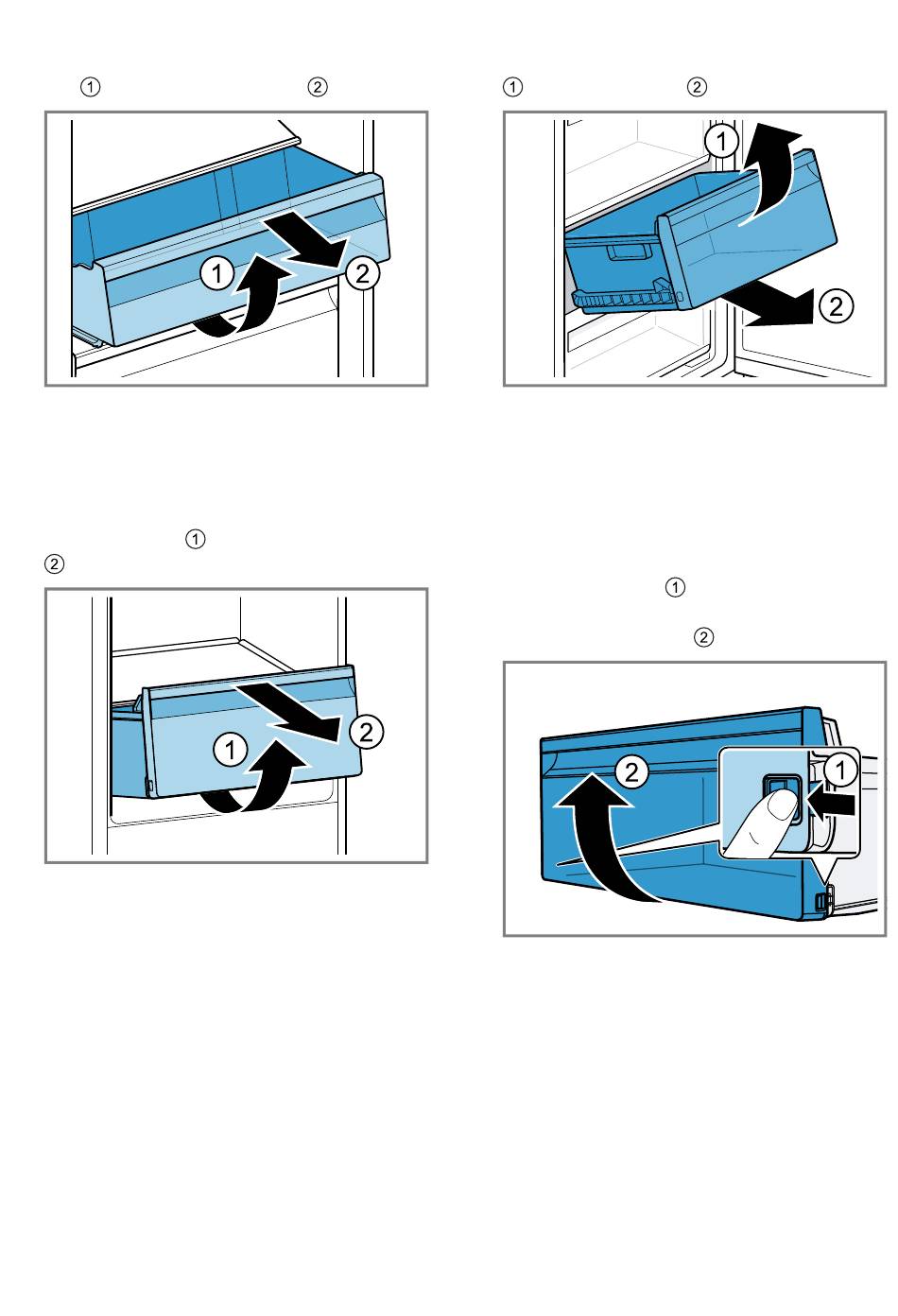 ① ②

1 2

① ②

1 2

①
②

1 2

①

②

2 1