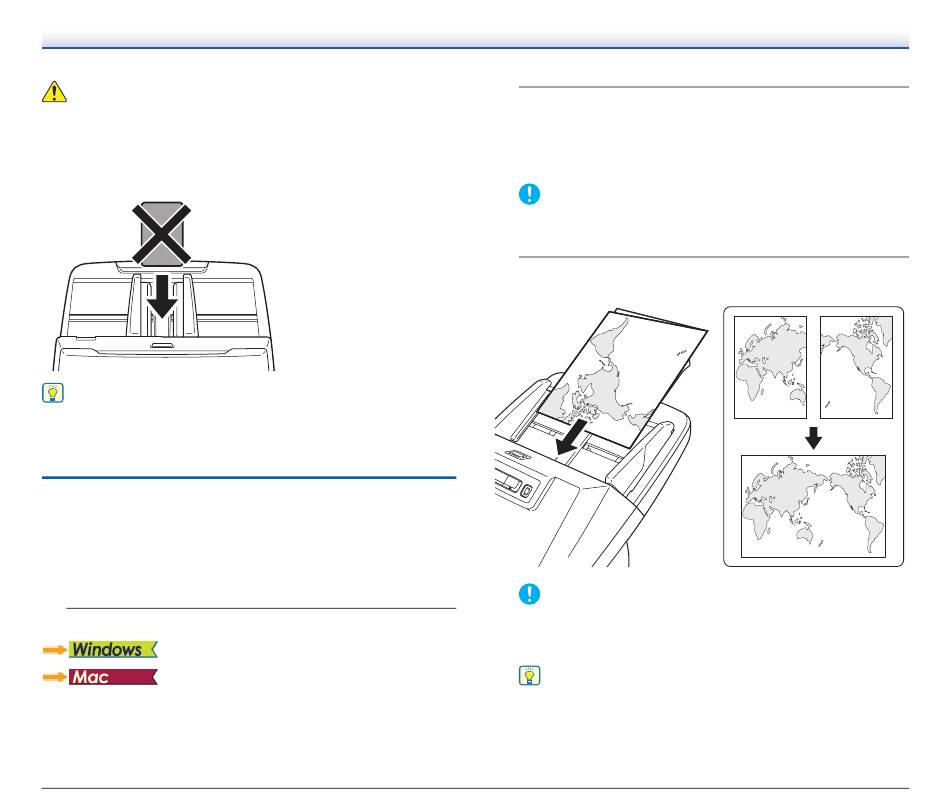 Windows

Mac