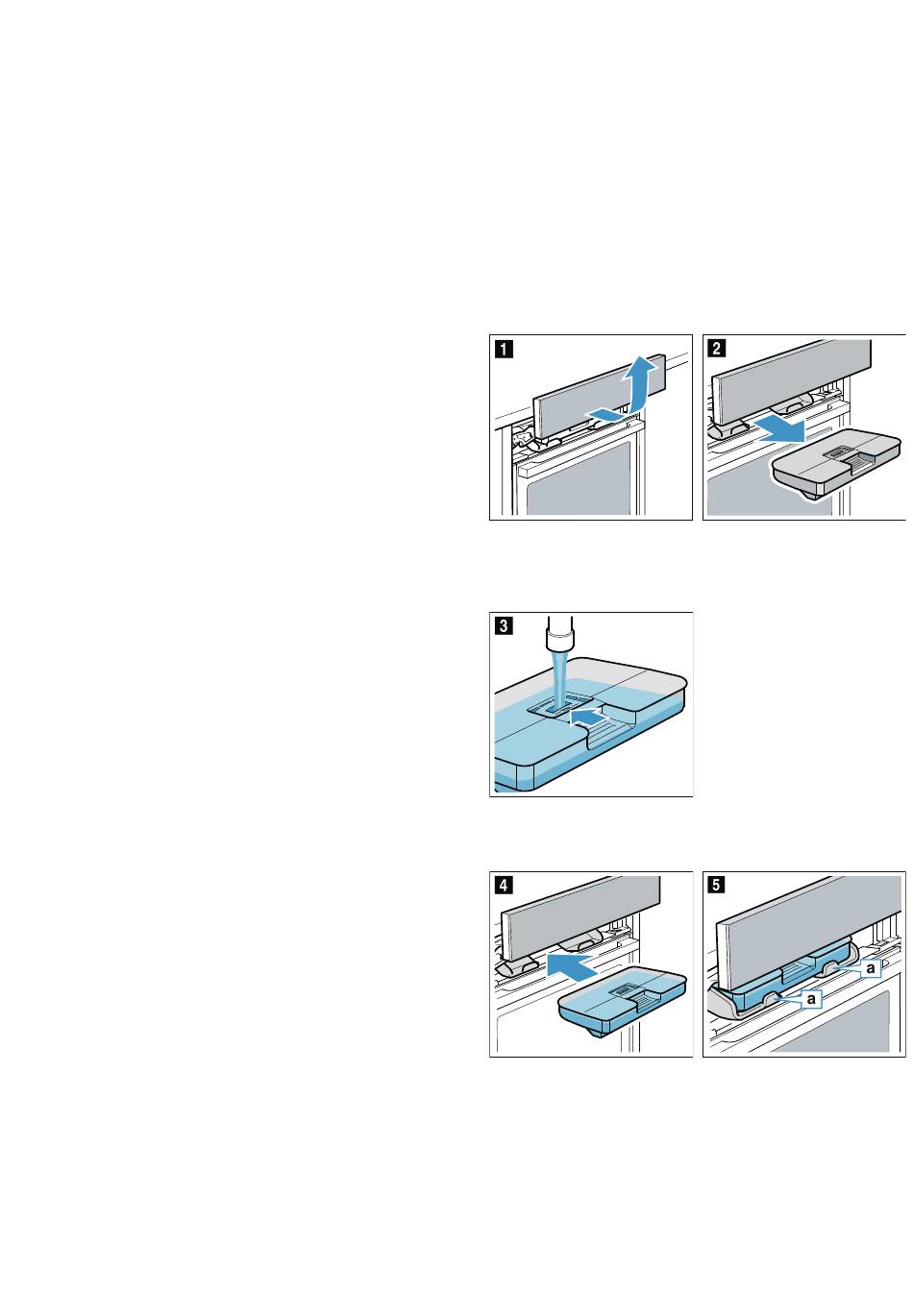 1

2

3

4

5

a

a