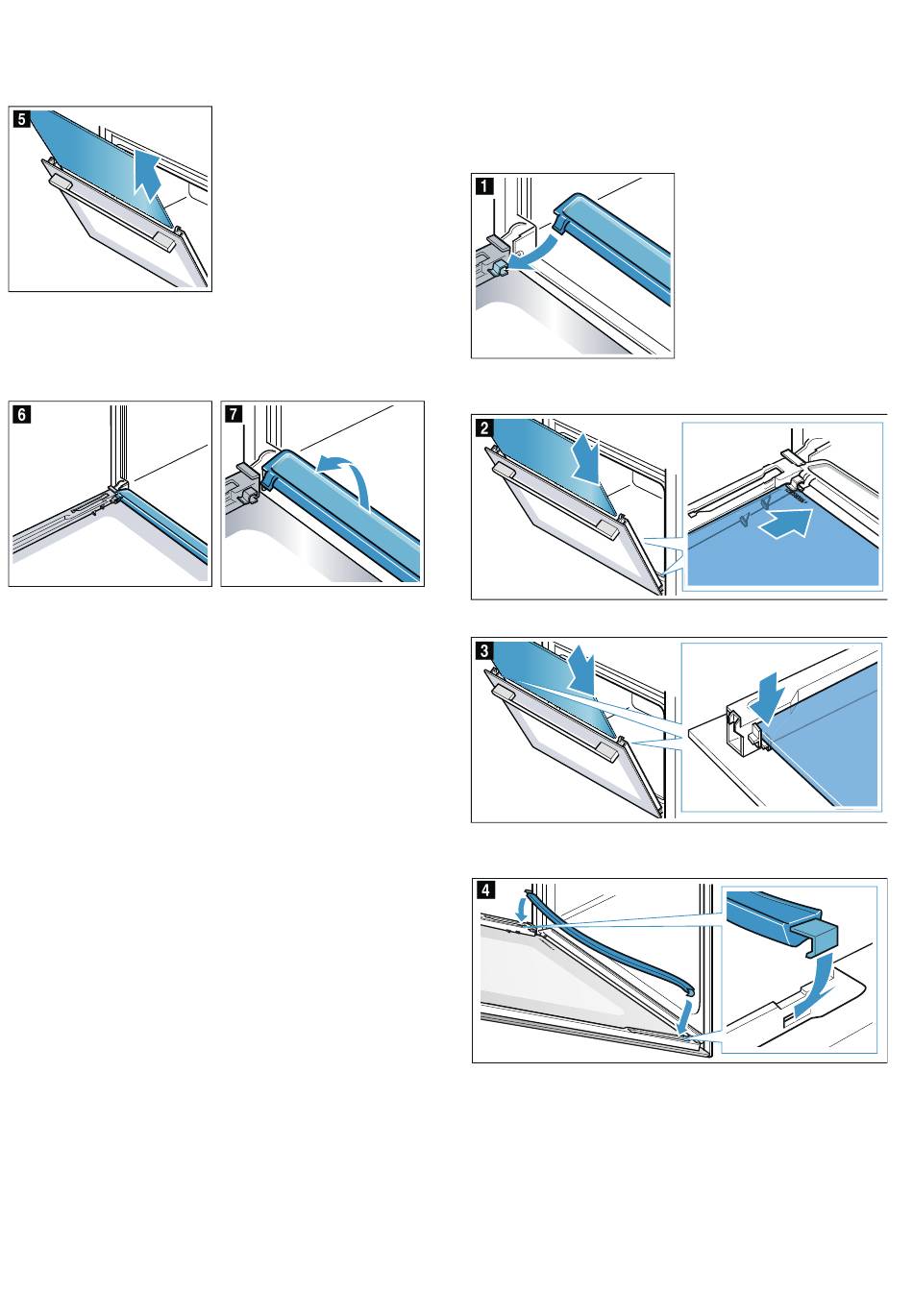 5

6

7

1

2

3

4