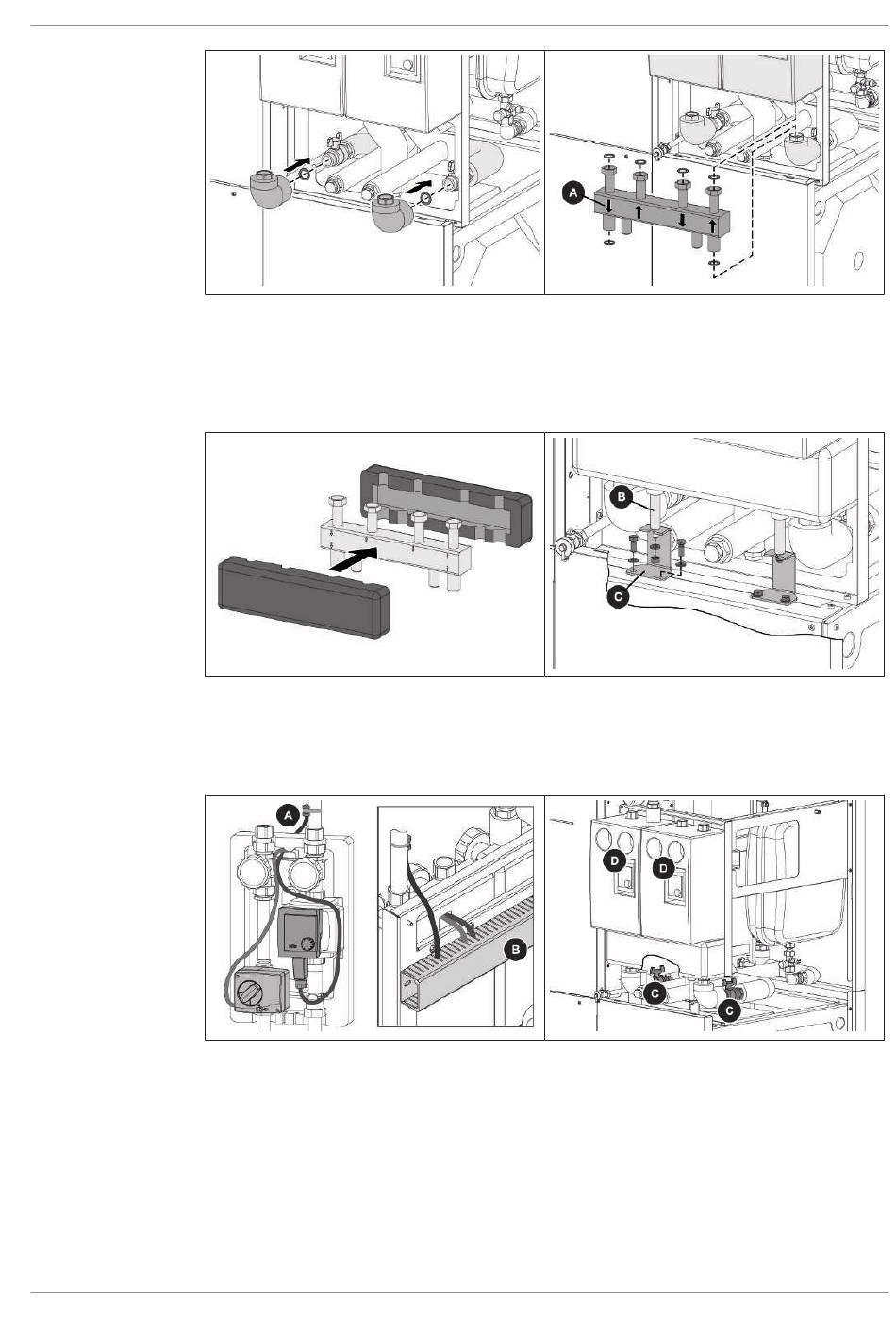 A

B

C

A

B

D

D

C

C