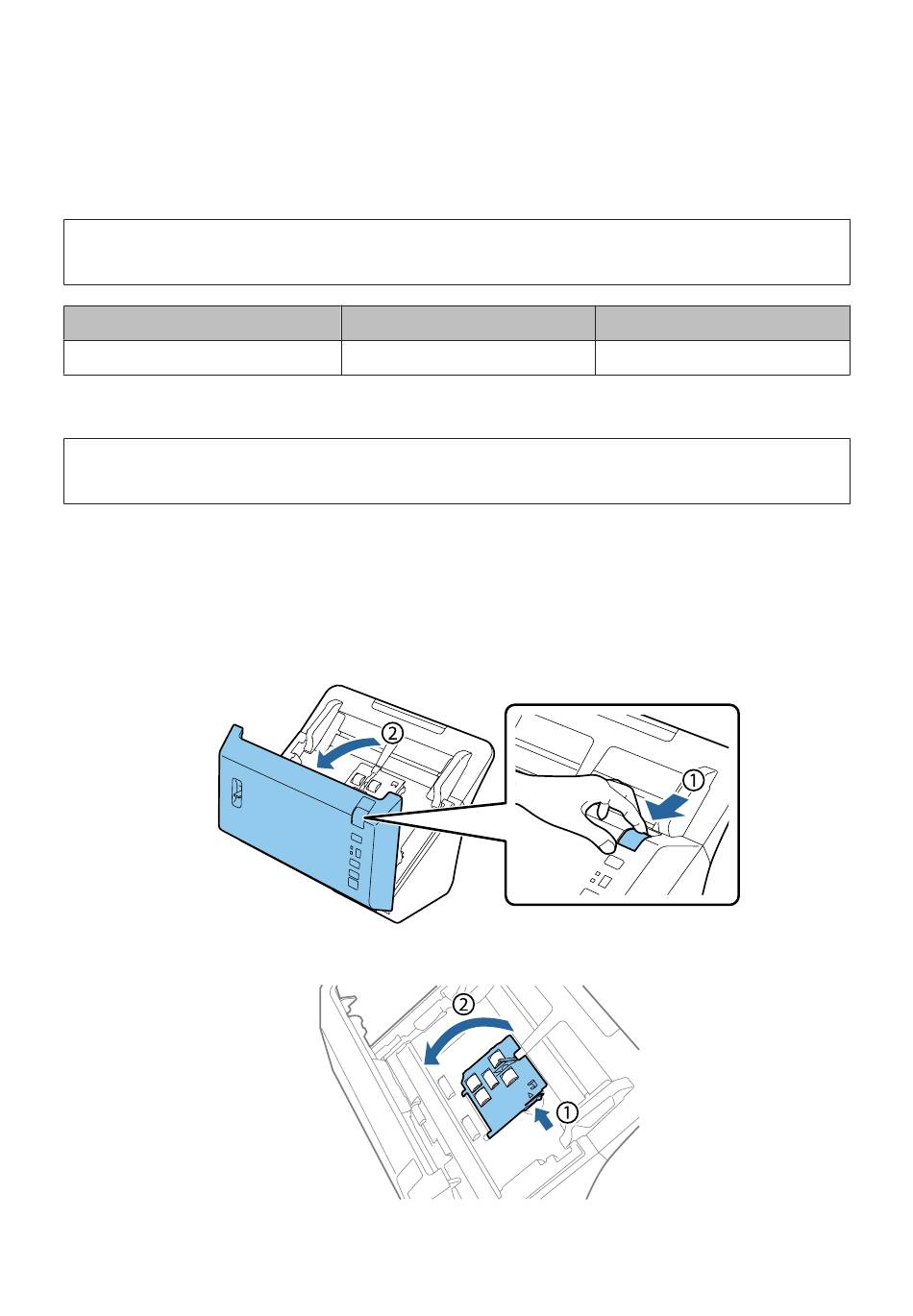 ②
①
②
①