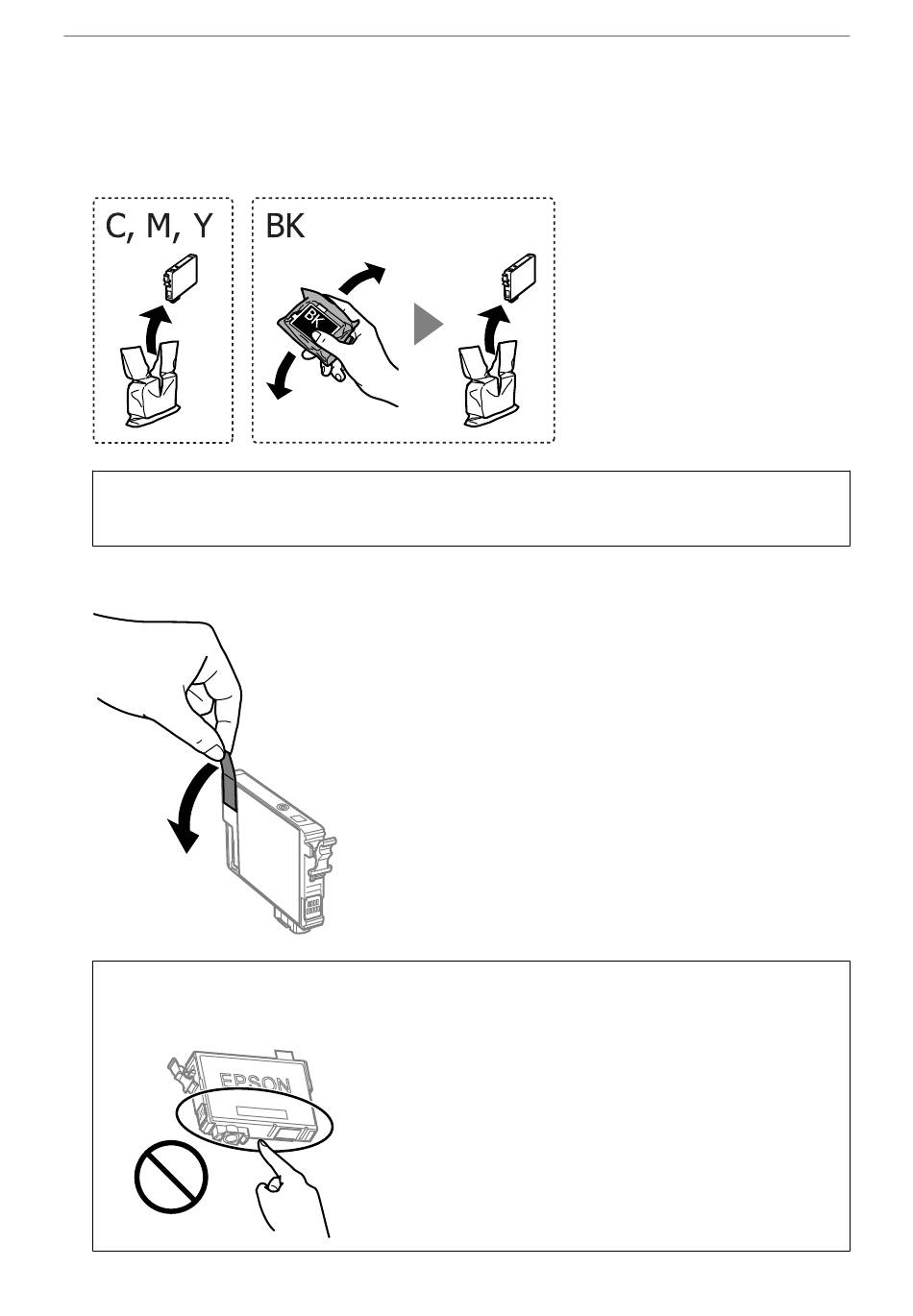 C, M, Y

BK

BK

EPSON