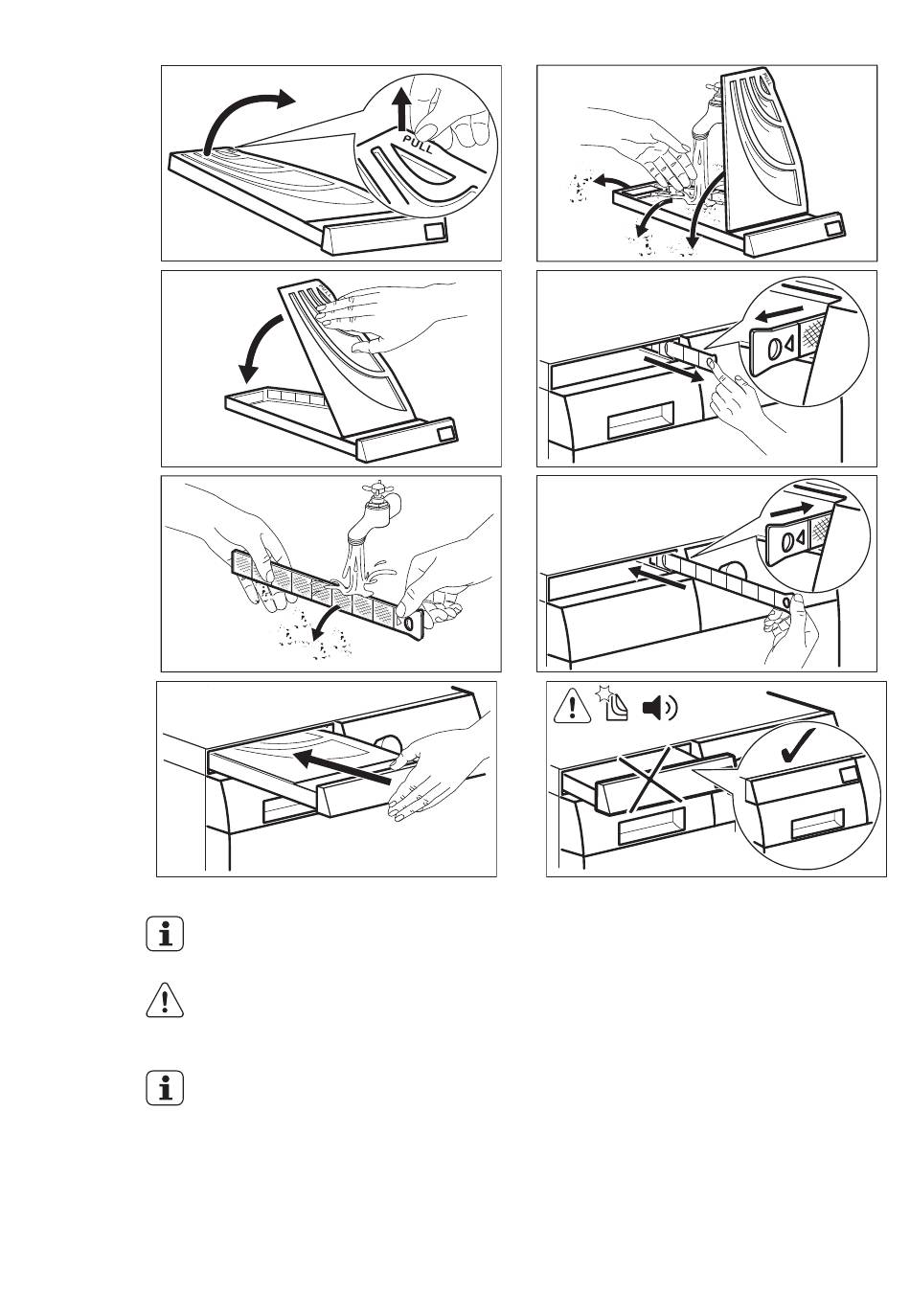 PULL