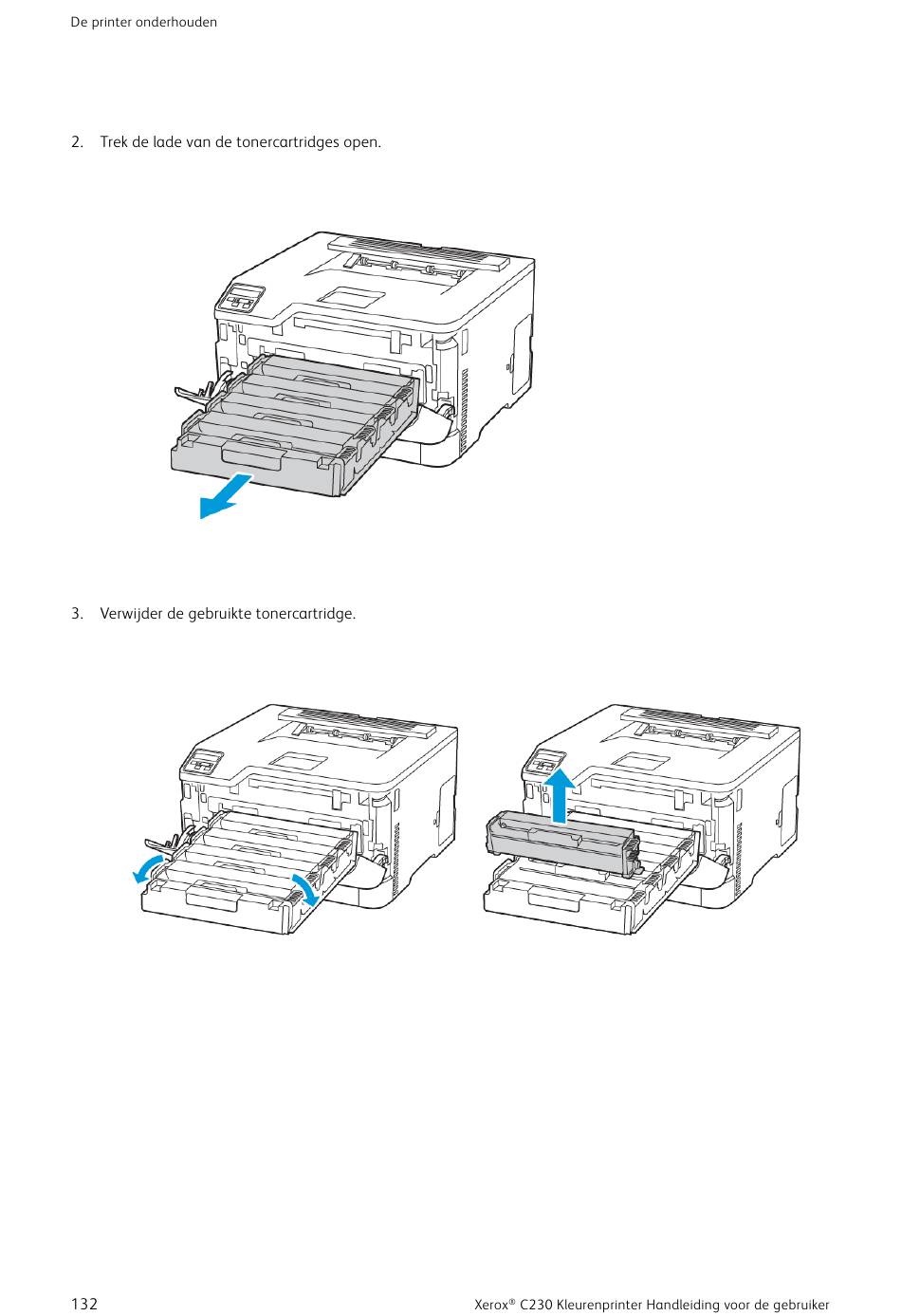 De printer onderhouden

2. Trek de lade van de tonercartridges open.

3. Verwijder de gebruikte tonercartridge.

132

Xerox® C230 Kleurenprinter Handleiding voor de gebruiker