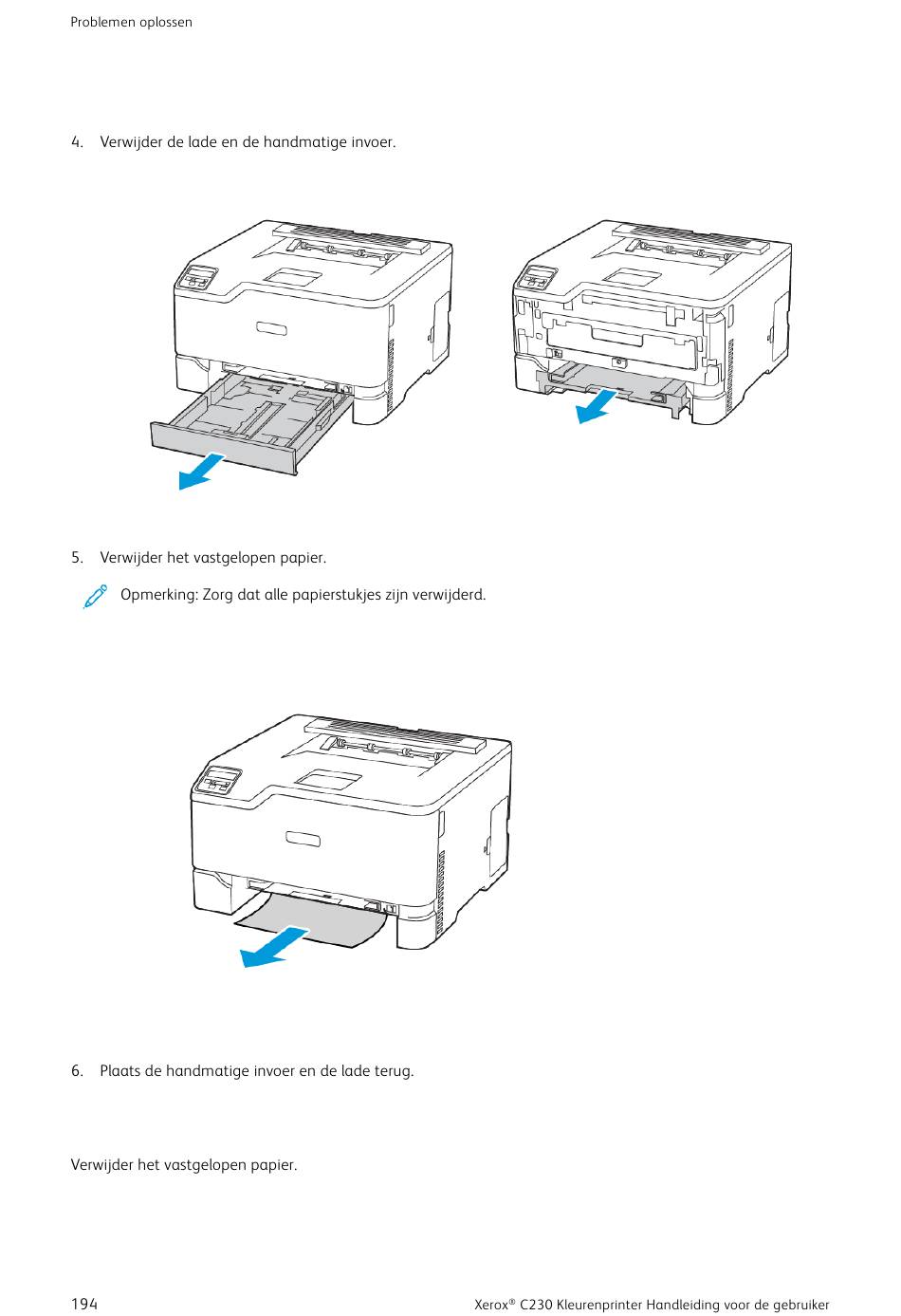 Problemen oplossen

4. Verwijder de lade en de handmatige invoer.

5. Verwijder het vastgelopen papier.

Opmerking: Zorg dat alle papierstukjes zijn verwijderd.

6. Plaats de handmatige invoer en de lade terug.

Verwijder het vastgelopen papier.

194

Xerox® C230 Kleurenprinter Handleiding voor de gebruiker