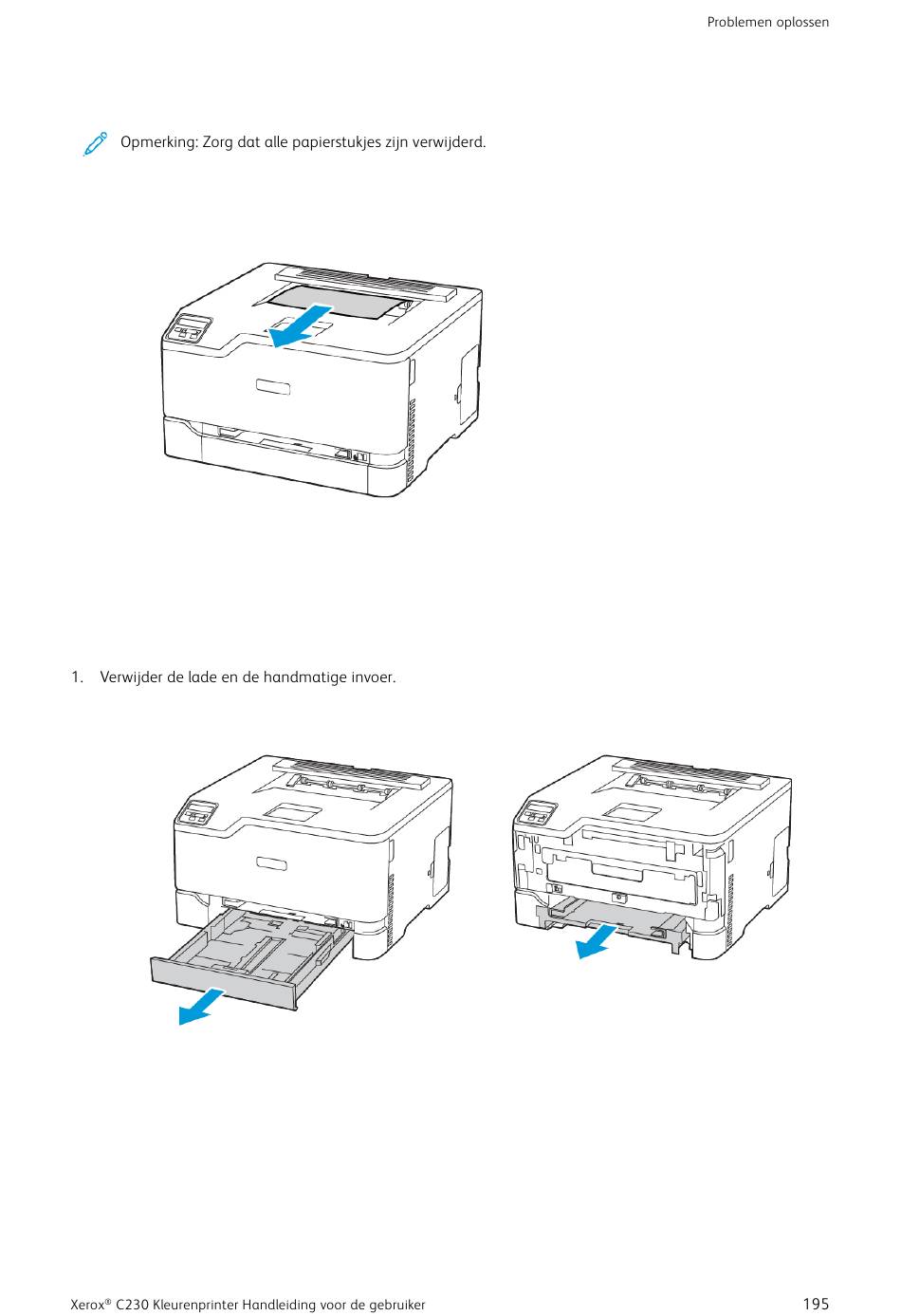 Problemen oplossen

Opmerking: Zorg dat alle papierstukjes zijn verwijderd.

1. Verwijder de lade en de handmatige invoer.

Xerox® C230 Kleurenprinter Handleiding voor de gebruiker

195