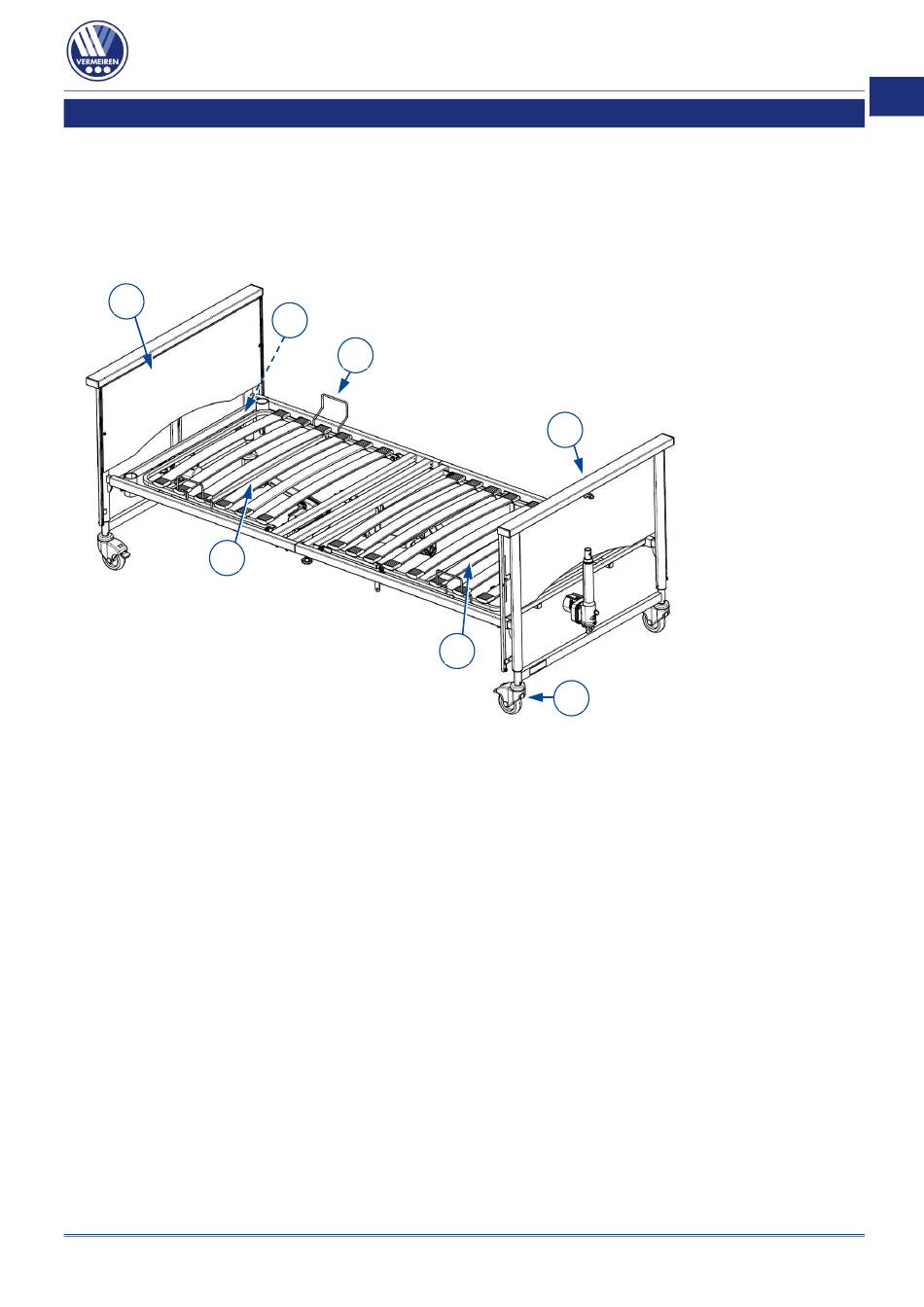 VERMEIREN