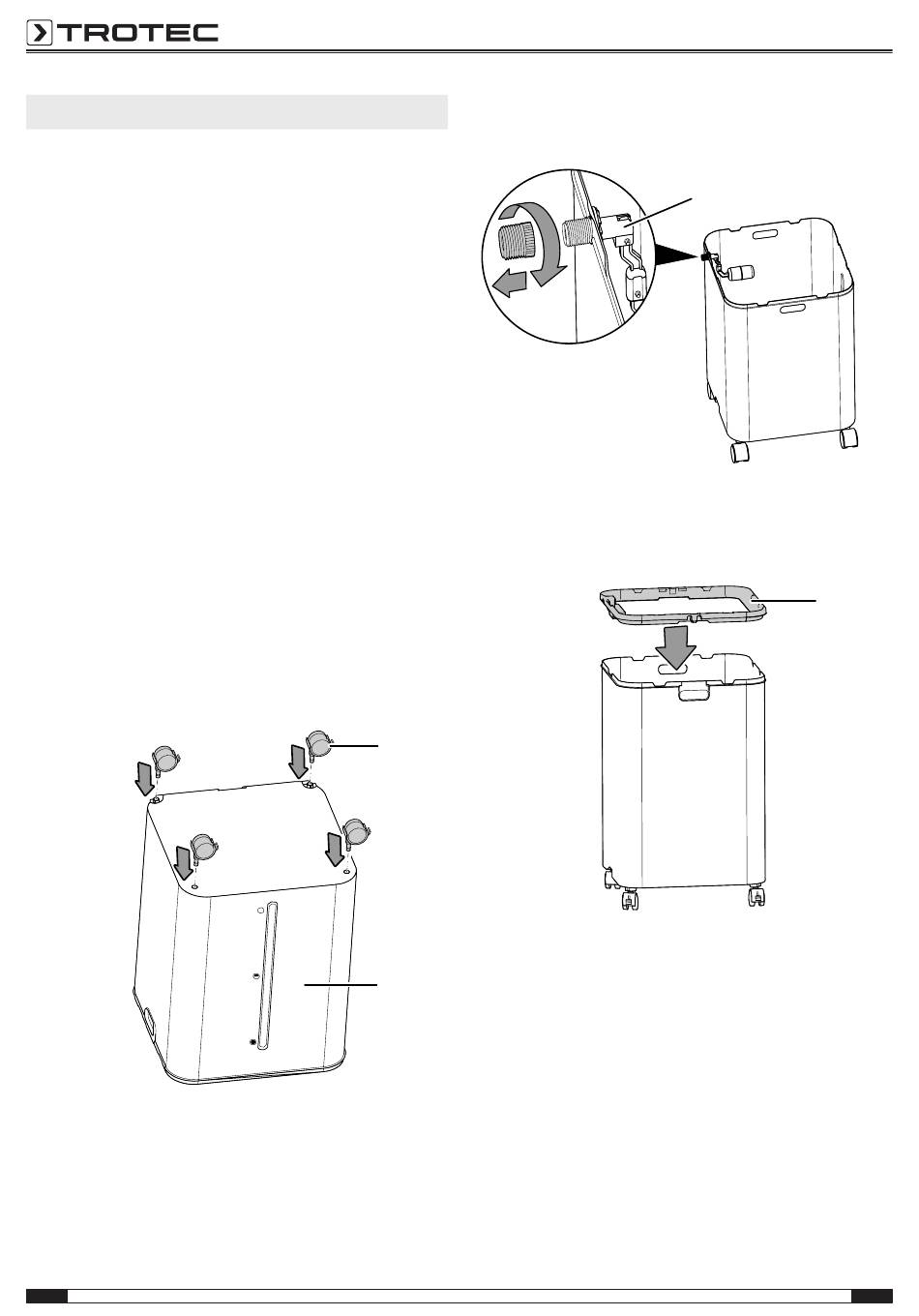 TROTEC