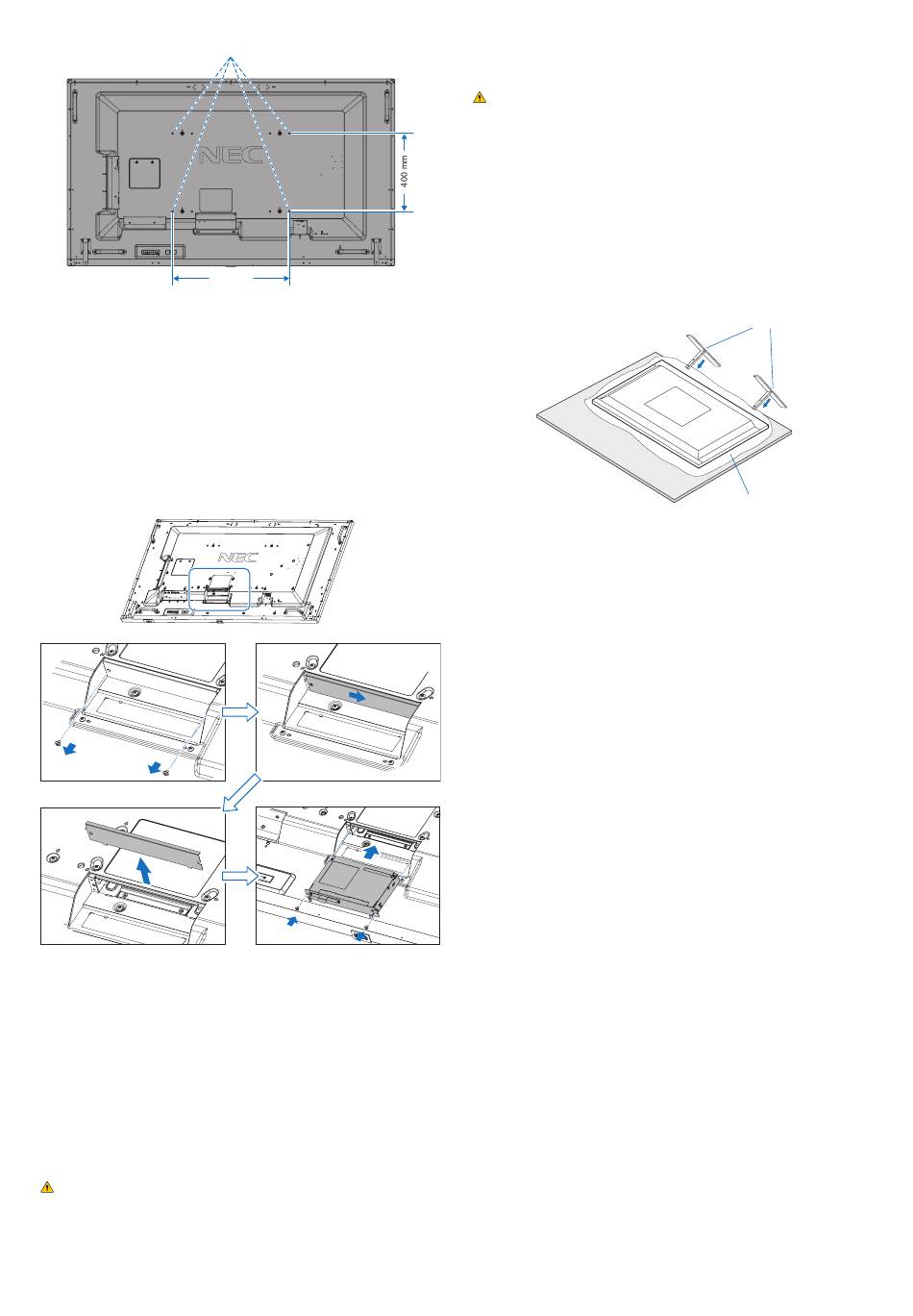 NEC

400 mm

NEC