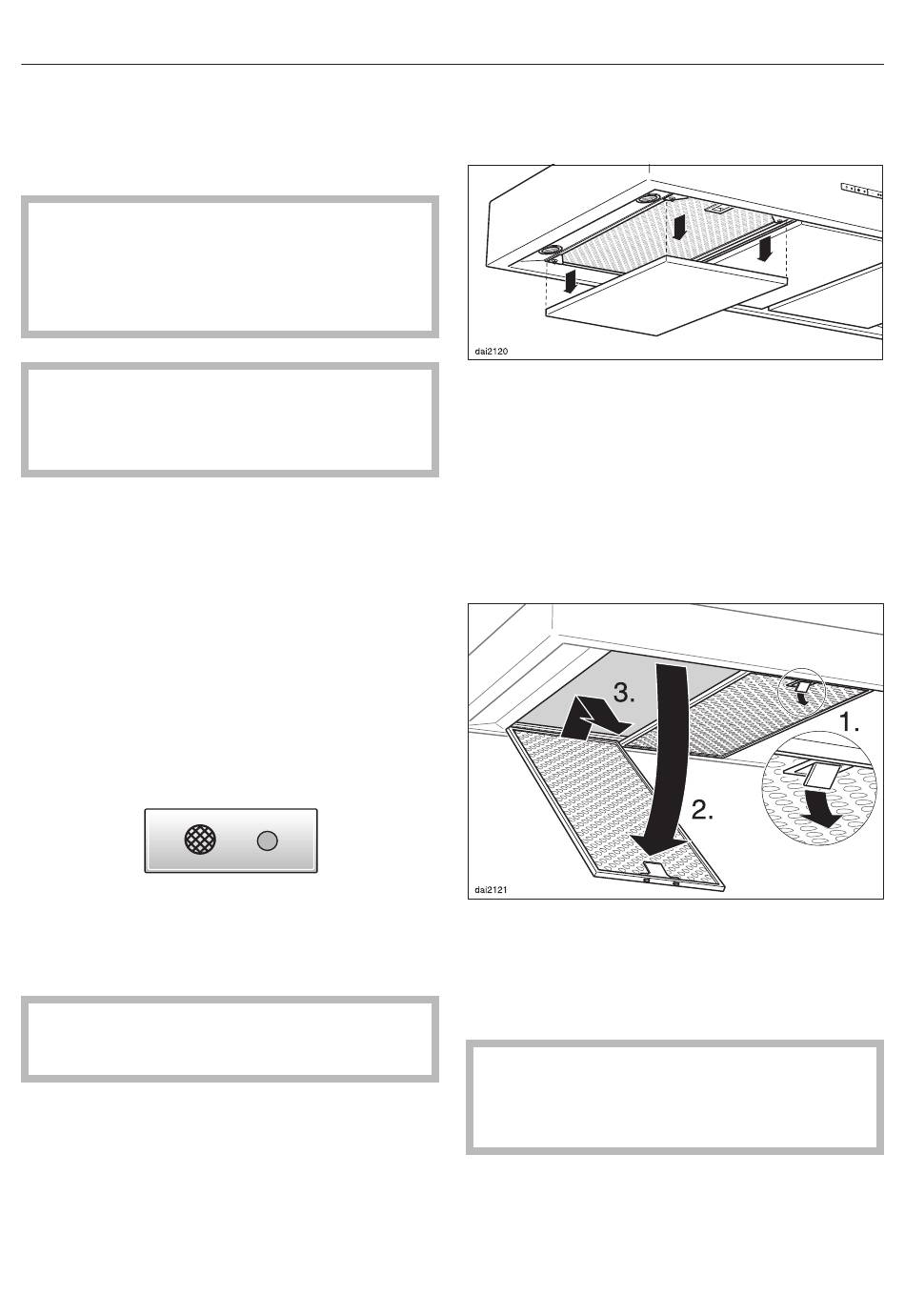 dai2120

3.

1.

2.

dai2121